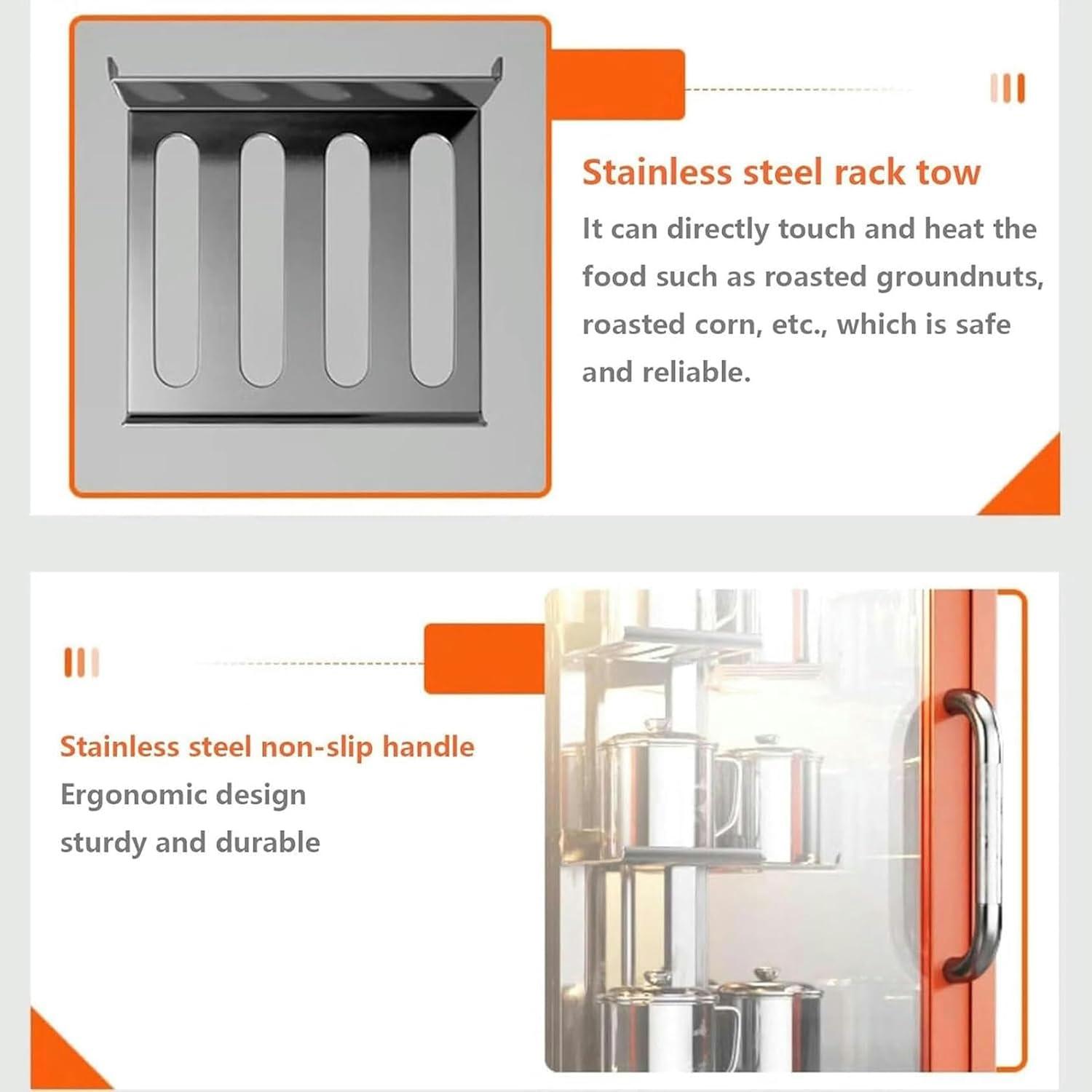 Stainless steel rack tow

It can directly touch and heat the food such as roasted groundnuts, roasted corn, etc., which is safe and reliable.

Stainless steel non-slip handle

Ergonomic design
sturdy and durable