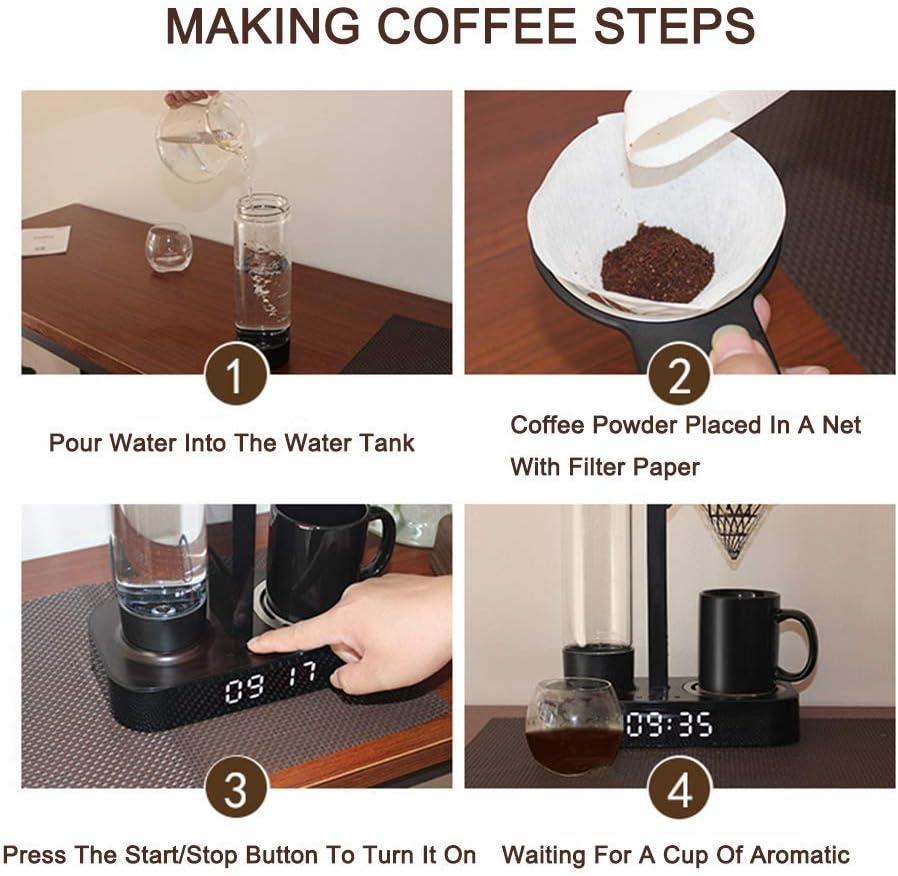 MAKING COFFEE STEPS

1

Pour Water Into The Water Tank

2

Coffee Powder Placed In A Net With Filter Paper

09 17

3

Press The Start/Stop Button To Turn It On

09:35

4

Waiting For A Cup Of Aromatic