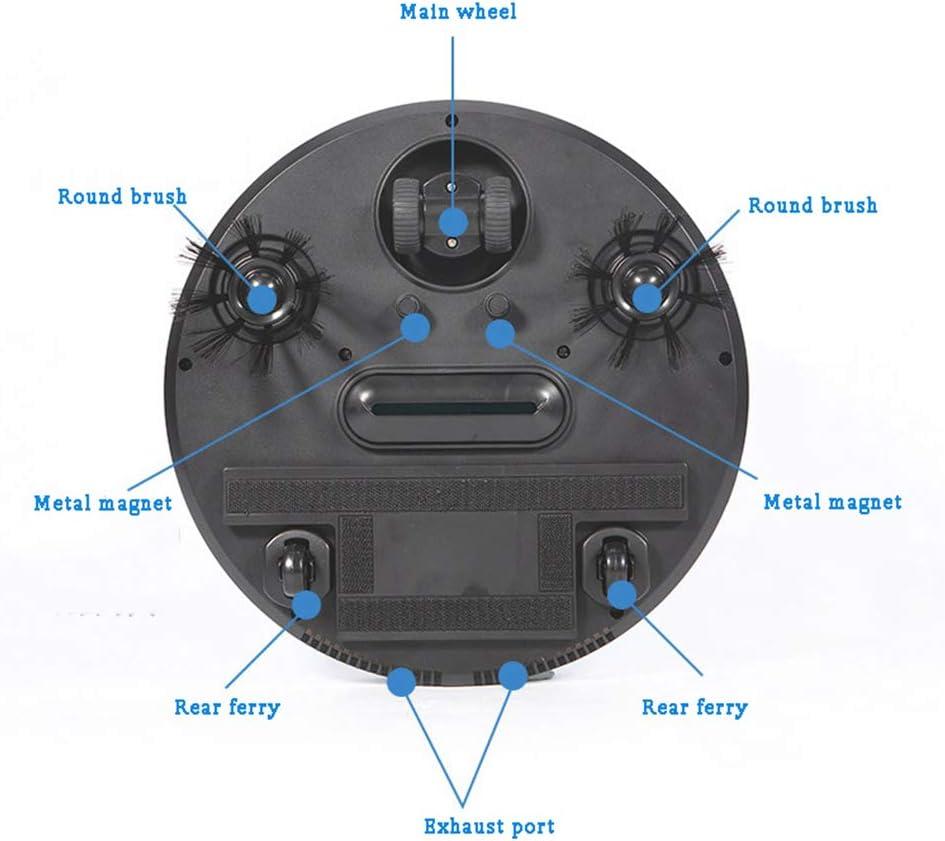 Main wheel

Round brush

Round brush

Metal magnet

Metal magnet

Rear ferry

Rear ferry

Exhaust port