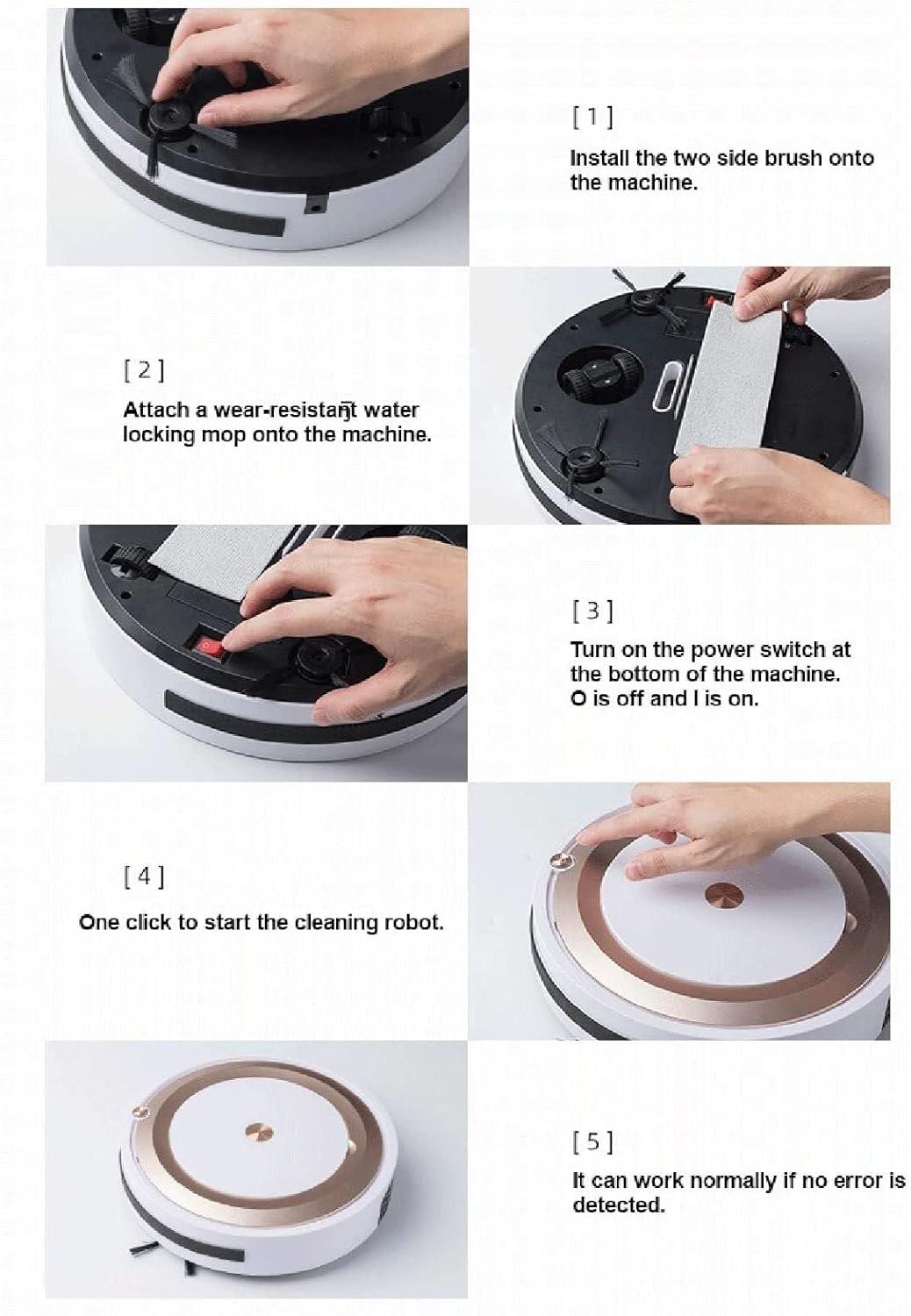 [ 1 ]

Install the two side brush onto the machine.

[ 2 ]

Attach a wear-resistant water locking mop onto the machine.

[ 3 ]

Turn on the power switch at the bottom of the machine. O is off and I is on.

[ 4 ]

One click to start the cleaning robot.

[ 5 ]

It can work normally if no error is detected.