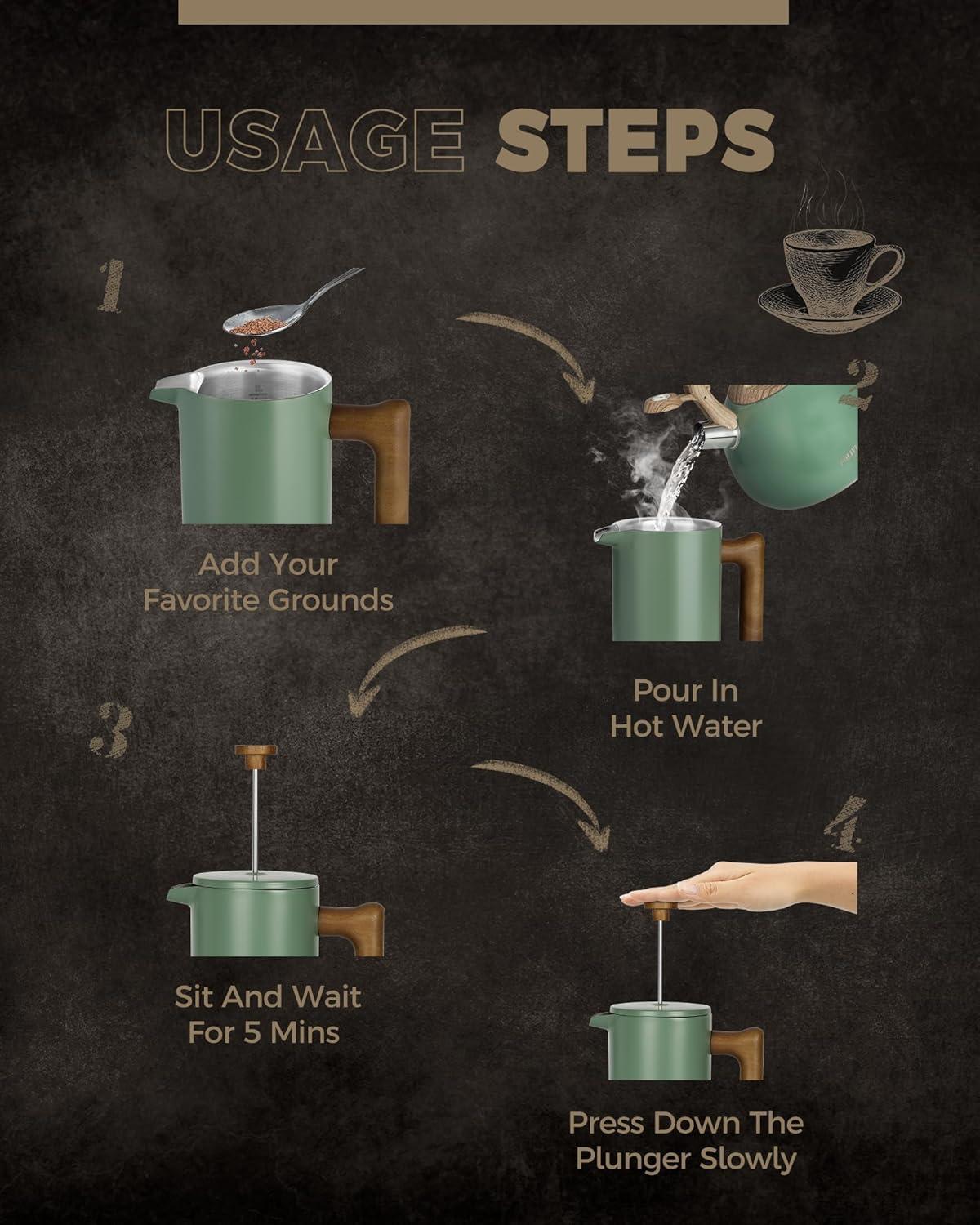 USAGE STEPS

1

Add Your Favorite Grounds

2

Pour In Hot Water

3

Sit And Wait For 5 Mins

4

Press Down The Plunger Slowly