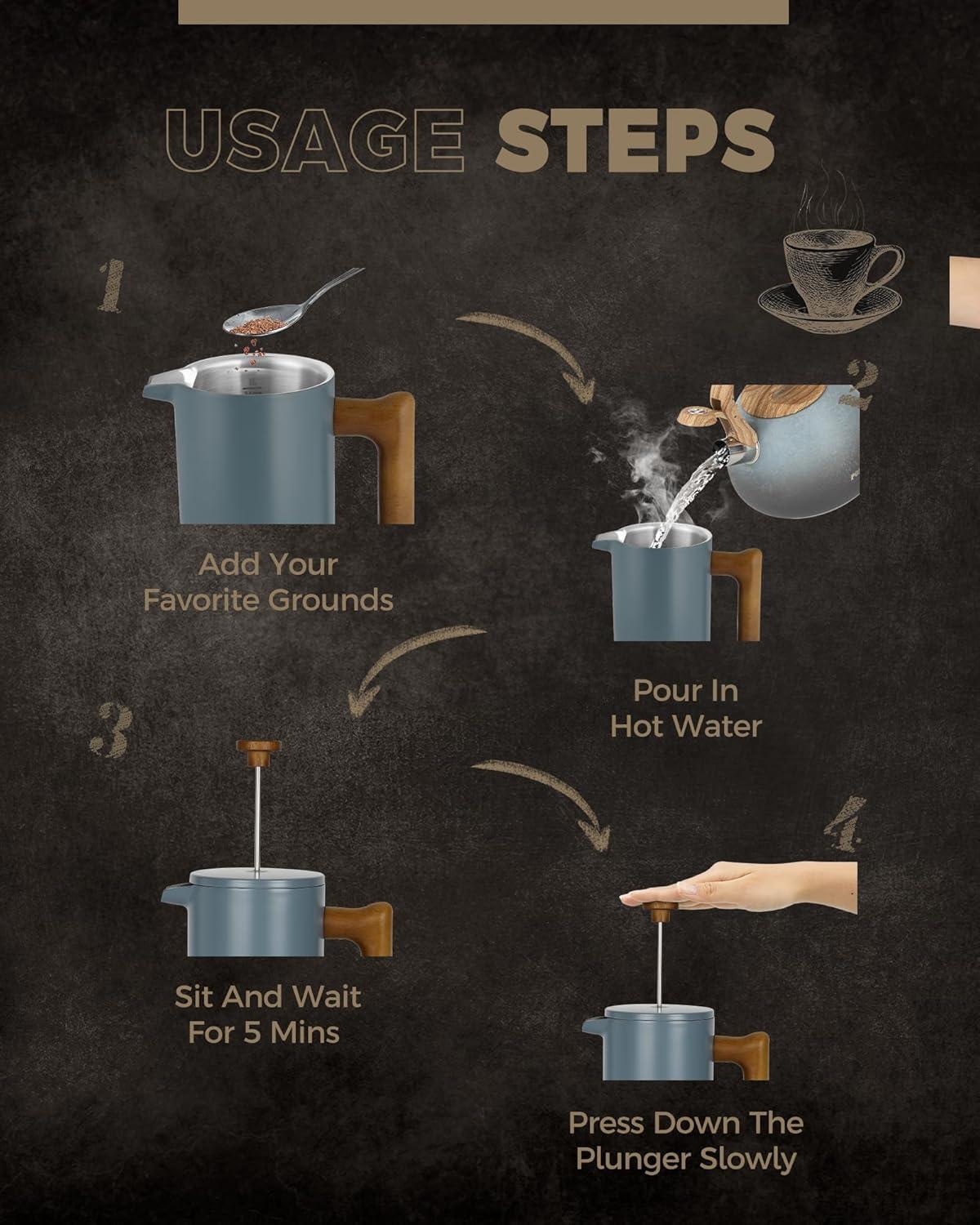 USAGE STEPS

1

Add Your Favorite Grounds

2

Pour In Hot Water

3

Sit And Wait For 5 Mins

4

Press Down The Plunger Slowly