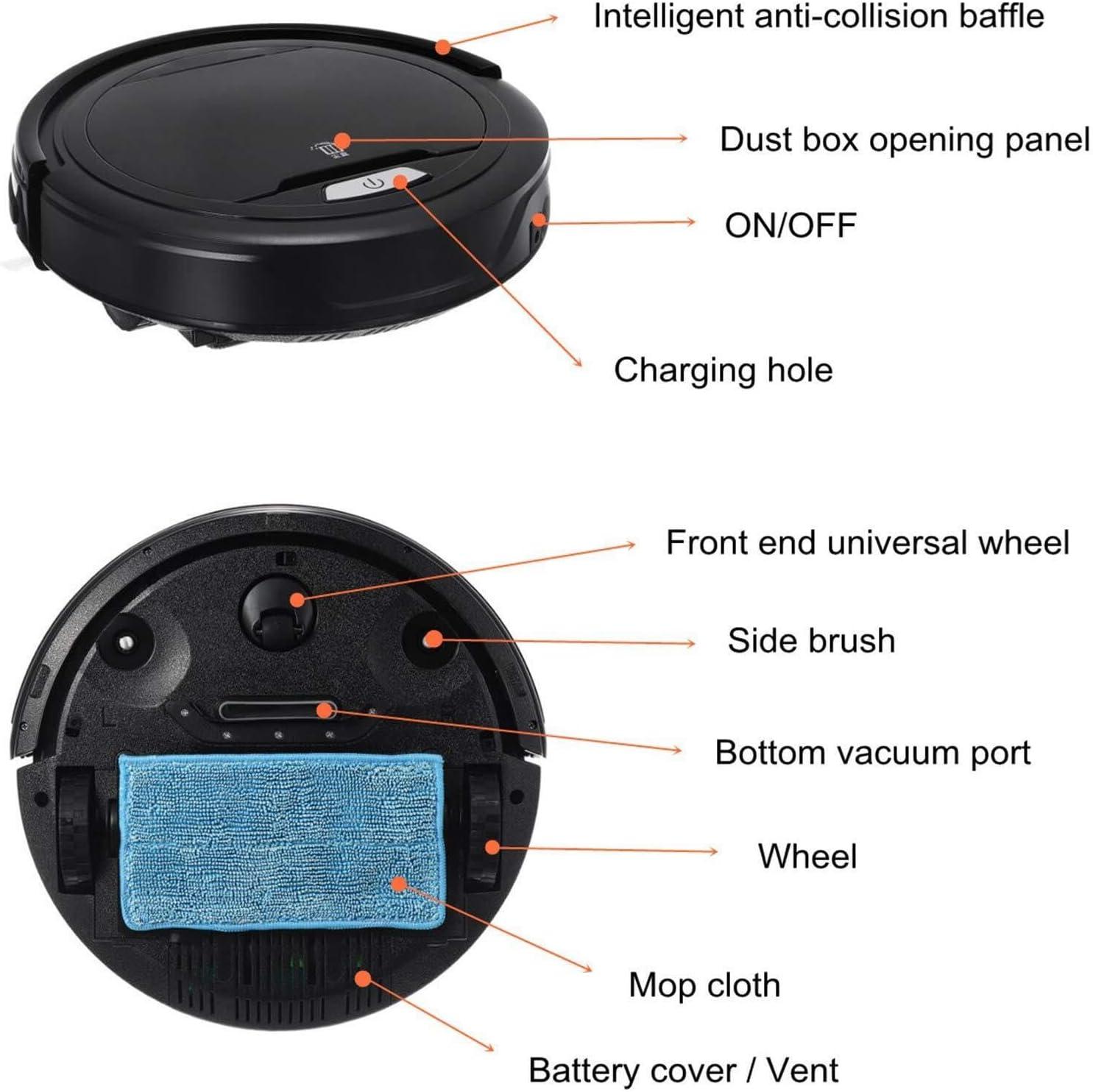 Intelligent anti-collision baffle

Dust box opening panel

ON/OFF

Charging hole

Front end universal wheel

Side brush

Bottom vacuum port

Wheel

Mop cloth

Battery cover / Vent