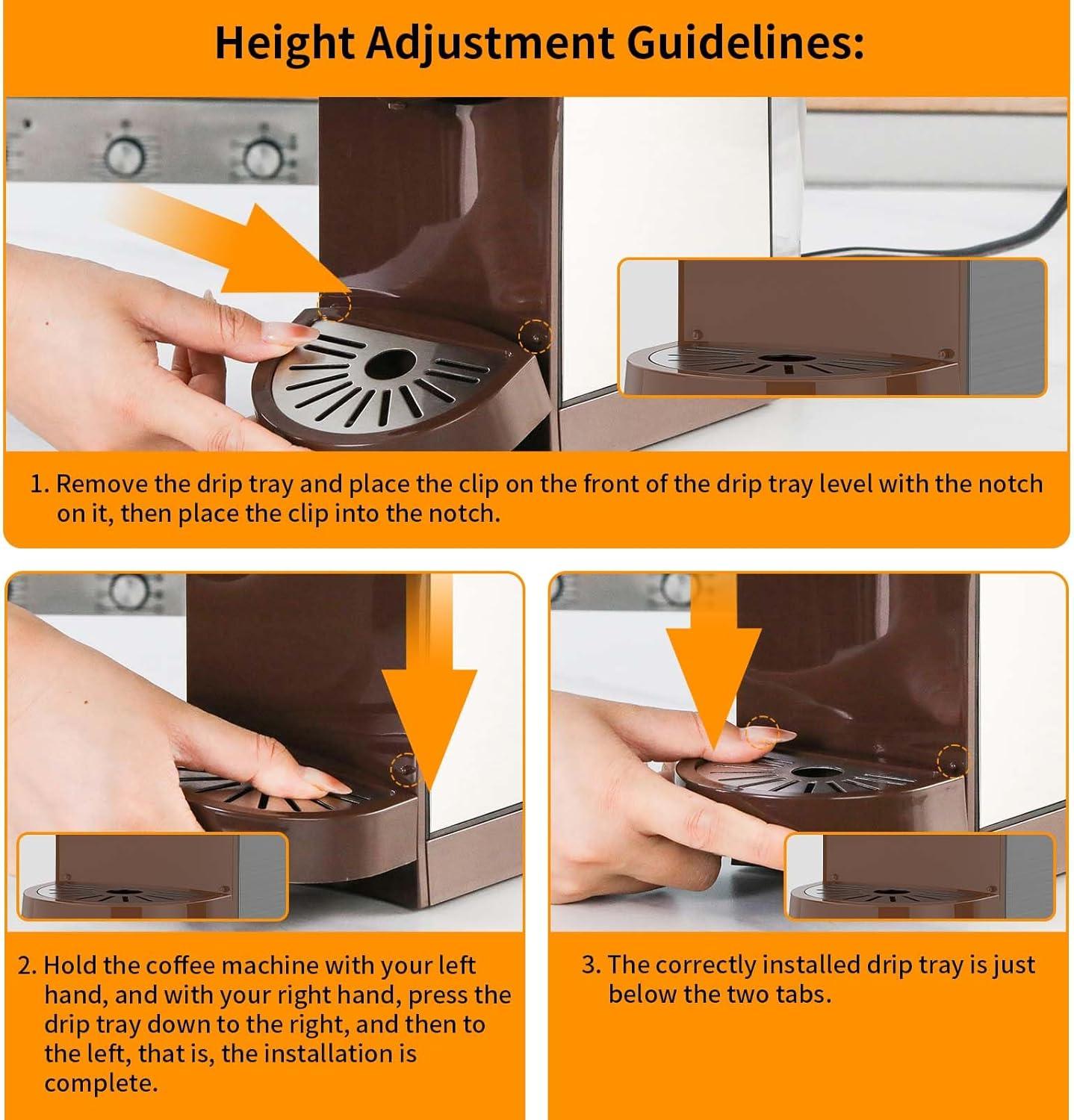 Height Adjustment Guidelines:

1. Remove the drip tray and place the clip on the front of the drip tray level with the notch on it, then place the clip into the notch.

2. Hold the coffee machine with your left hand, and with your right hand, press the drip tray down to the right, and then to the left, that is, the installation is complete.

3. The correctly installed drip tray is just below the two tabs.