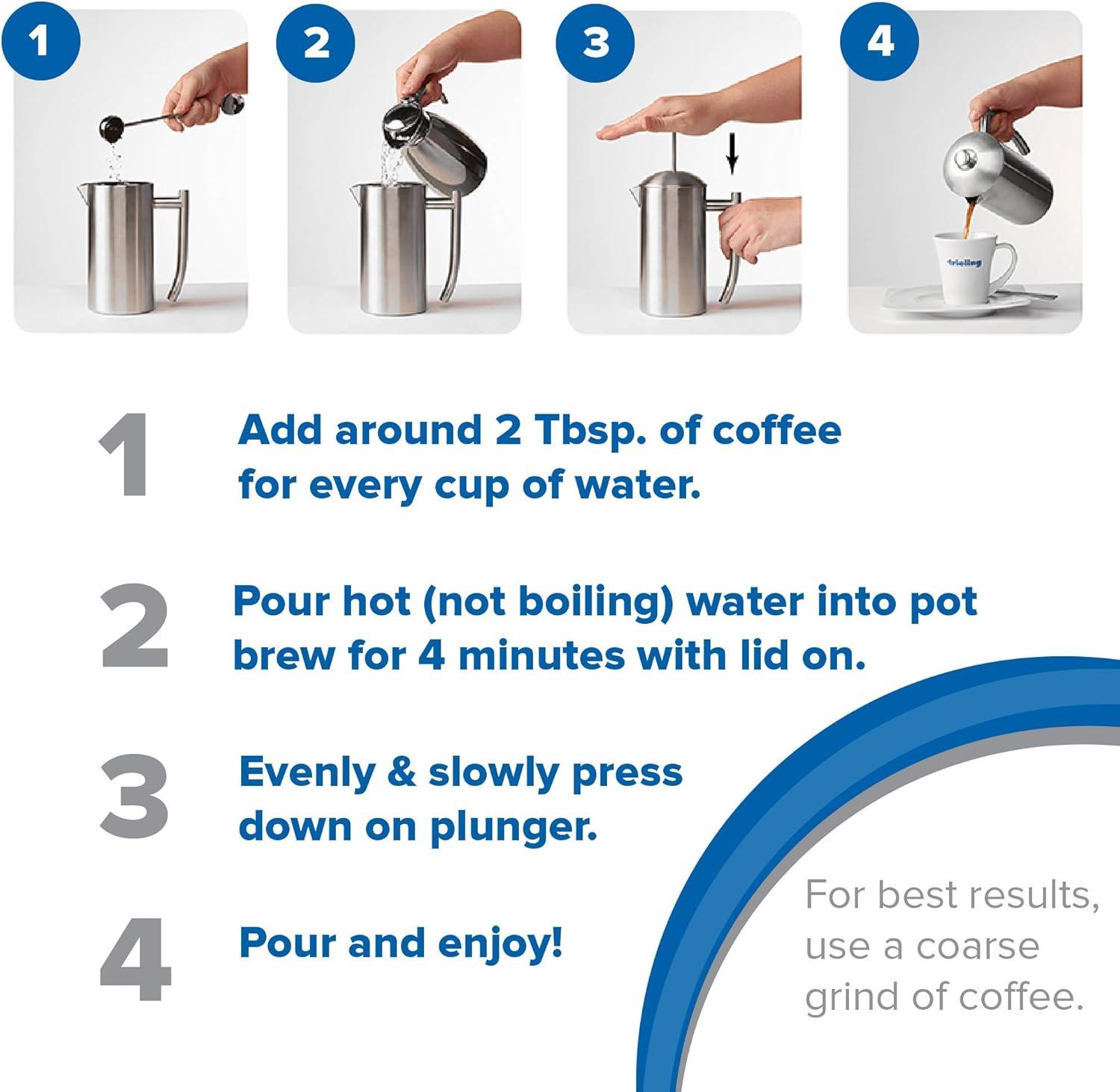 1

2

3

4

frieling

1 Add around 2 Tbsp. of coffee for every cup of water.

2 Pour hot (not boiling) water into pot brew for 4 minutes with lid on.

3 Evenly & slowly press down on plunger.

4 Pour and enjoy!

For best results, use a coarse grind of coffee.