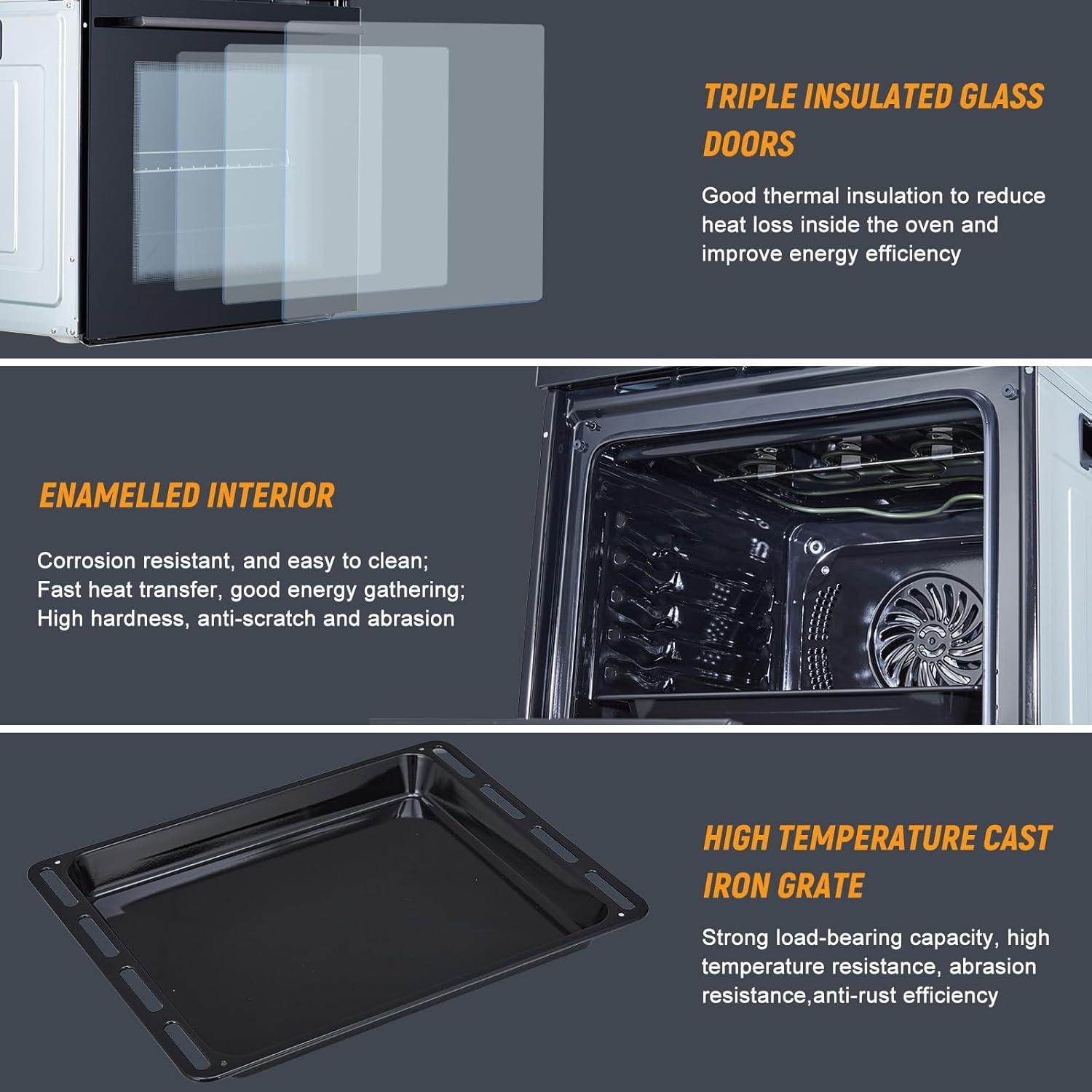 TRIPLE INSULATED GLASS DOORS

Good thermal insulation to reduce heat loss inside the oven and improve energy efficiency

ENAMELLED INTERIOR

Corrosion resistant, and easy to clean;
Fast heat transfer, good energy gathering;
High hardness, anti-scratch and abrasion

HIGH TEMPERATURE CAST IRON GRATE

Strong load-bearing capacity, high temperature resistance, abrasion resistance,anti-rust efficiency