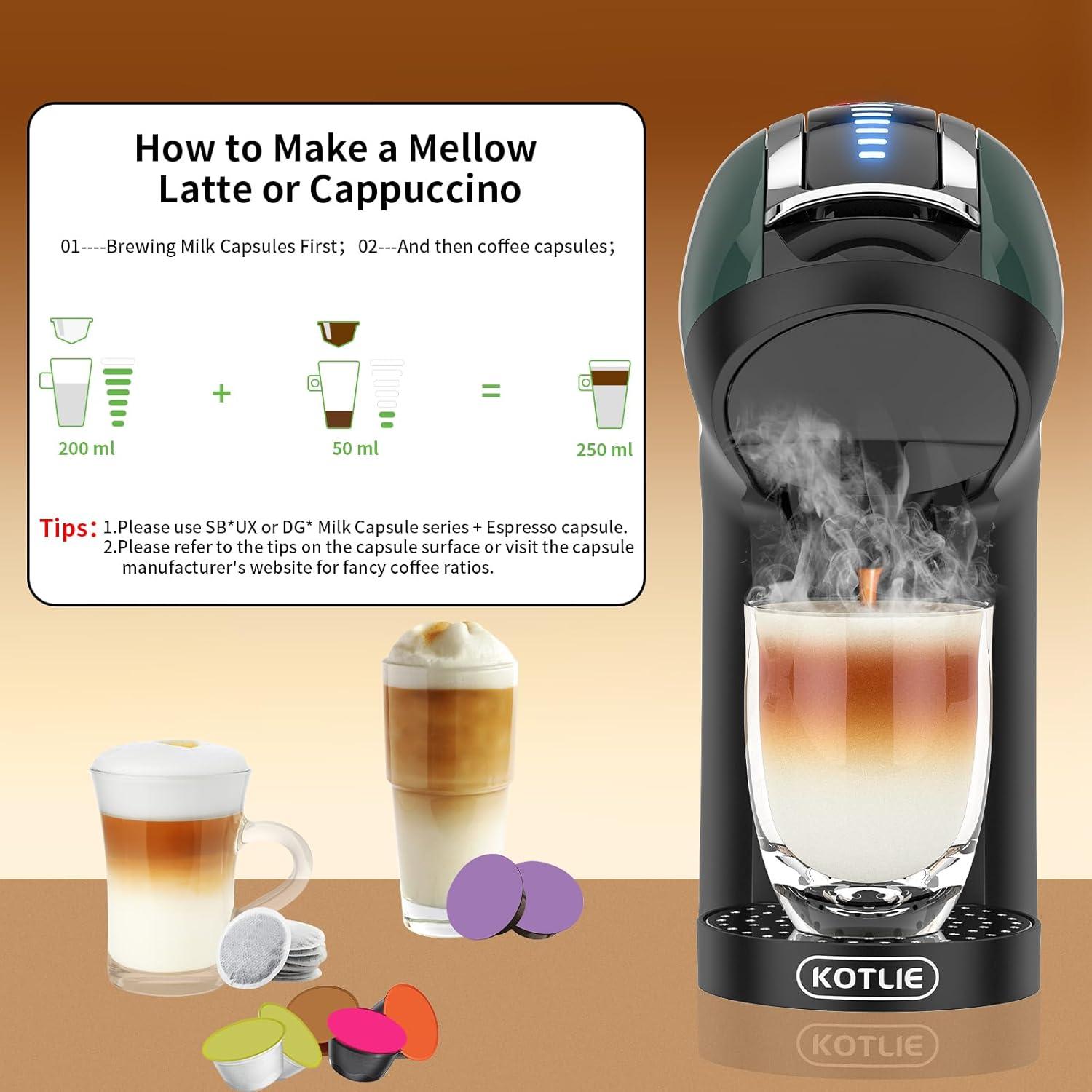 How to Make a Mellow Latte or Cappuccino

01----Brewing Milk Capsules First； 02---And then coffee capsules；

200 ml + 50 ml = 250 ml

Tips: 1.Please use SB*UX or DG* Milk Capsule series + Espresso capsule.
2.Please refer to the tips on the capsule surface or visit the capsule manufacturer's website for fancy coffee ratios.

KOTLIE

KOTLIE