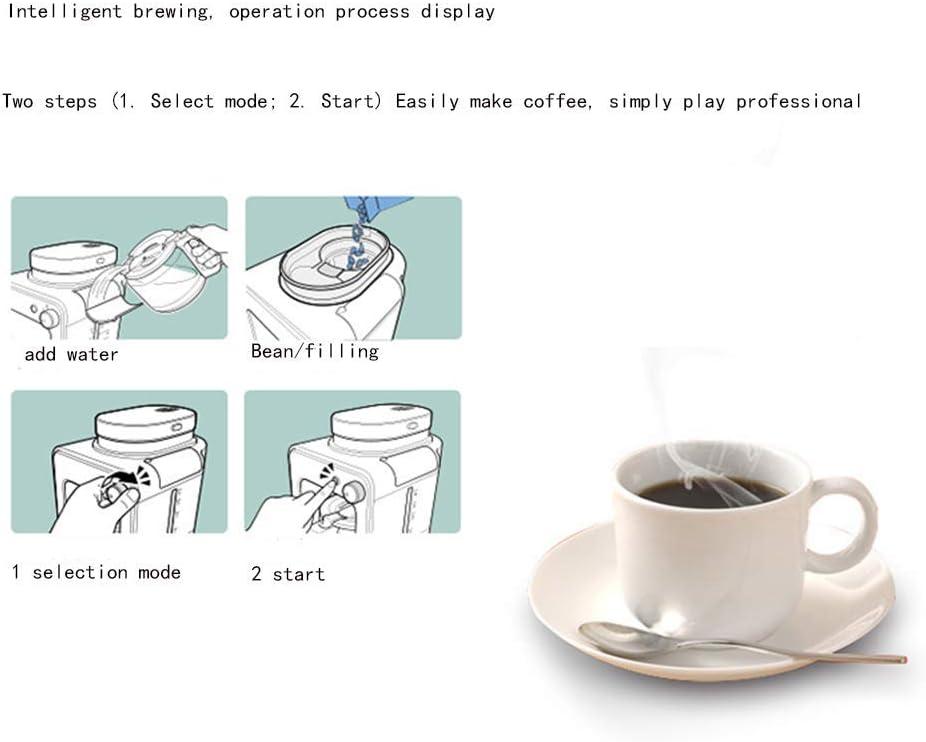 Intelligent brewing, operation process display

Two steps (1. Select mode; 2. Start) Easily make coffee, simply play professional

add water

Bean/filling

1 selection mode

2 start