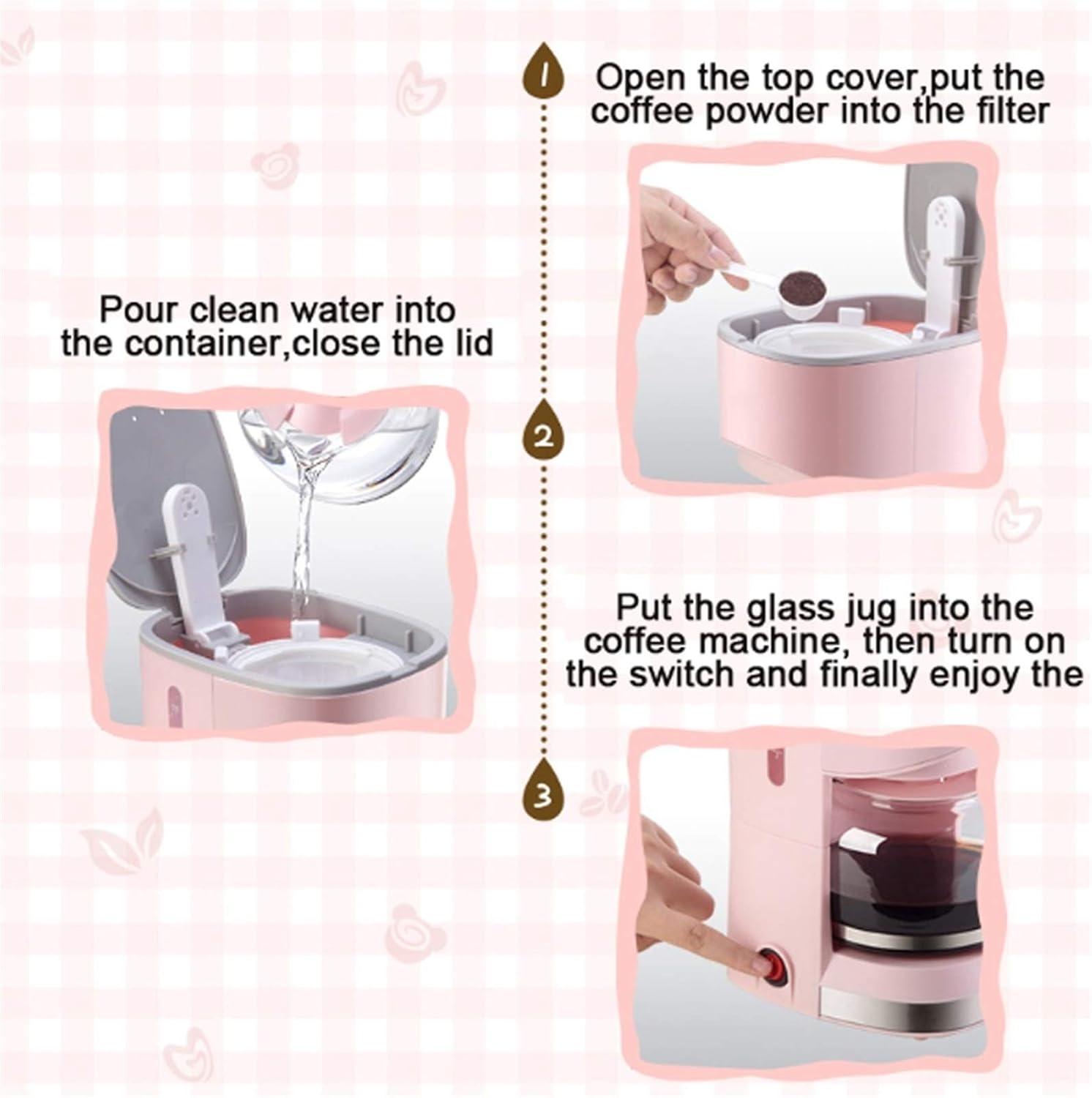 1

Open the top cover,put the coffee powder into the filter

Pour clean water into the container,close the lid

2

Put the glass jug into the coffee machine, then turn on the switch and finally enjoy the

3