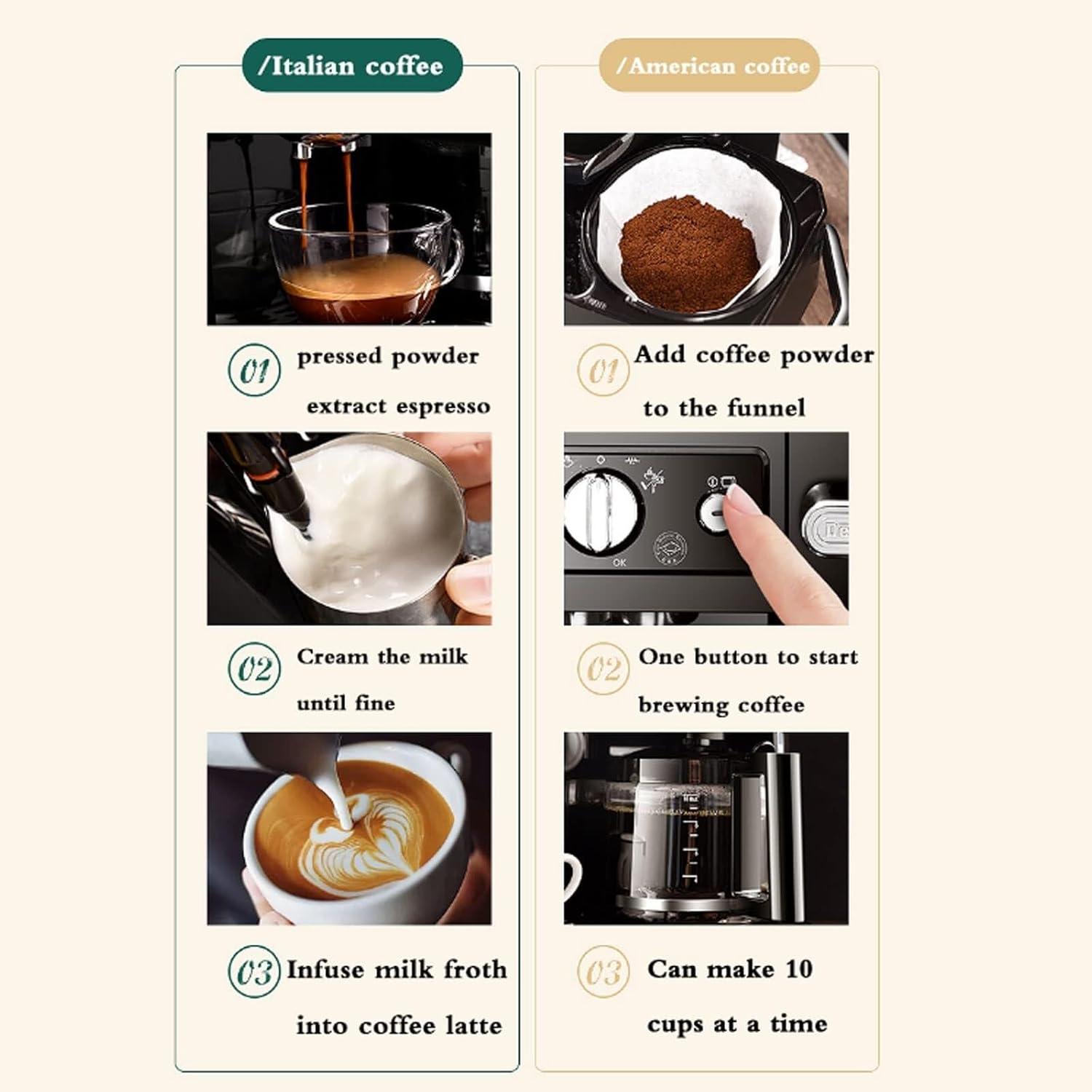 /Italian coffee

01 pressed powder extract espresso

02 Cream the milk until fine

03 Infuse milk froth into coffee latte

/American coffee

01 Add coffee powder to the funnel

OK

02 One button to start brewing coffee

03 Can make 10 cups at a time