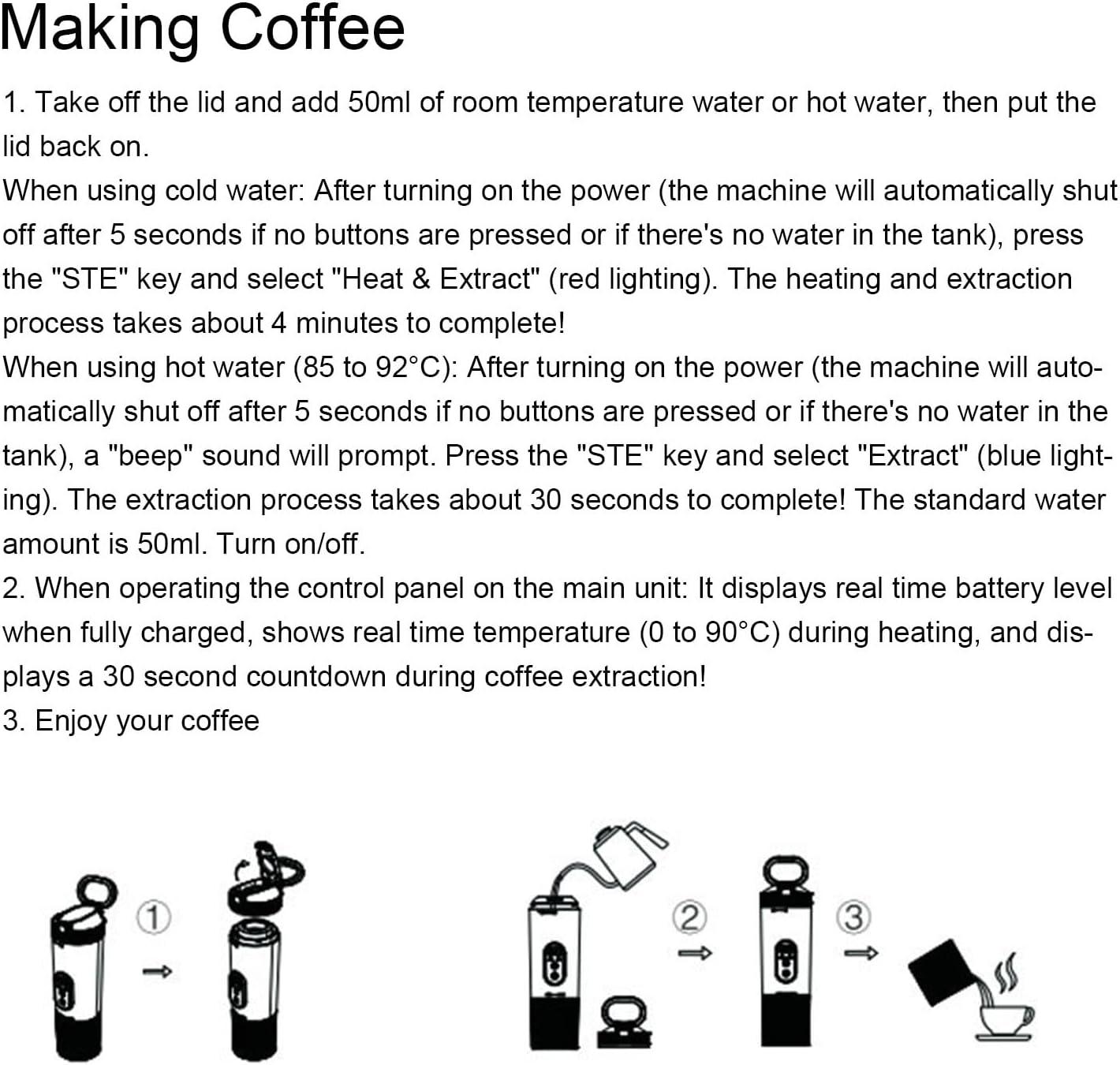 Making Coffee

1. Take off the lid and add 50ml of room temperature water or hot water, then put the lid back on.
When using cold water: After turning on the power (the machine will automatically shut off after 5 seconds if no buttons are pressed or if there's no water in the tank), press the "STE" key and select "Heat & Extract" (red lighting). The heating and extraction process takes about 4 minutes to complete!
When using hot water (85 to 92°C): After turning on the power (the machine will automatically shut off after 5 seconds if no buttons are pressed or if there's no water in the tank), a "beep" sound will prompt. Press the "STE" key and select "Extract" (blue lighting). The extraction process takes about 30 seconds to complete! The standard water amount is 50ml. Turn on/off.
2. When operating the control panel on the main unit: It displays real time battery level when fully charged, shows real time temperature (0 to 90°C) during heating, and displays a 30 second countdown during coffee extraction!
3. Enjoy your coffee

①

②

③