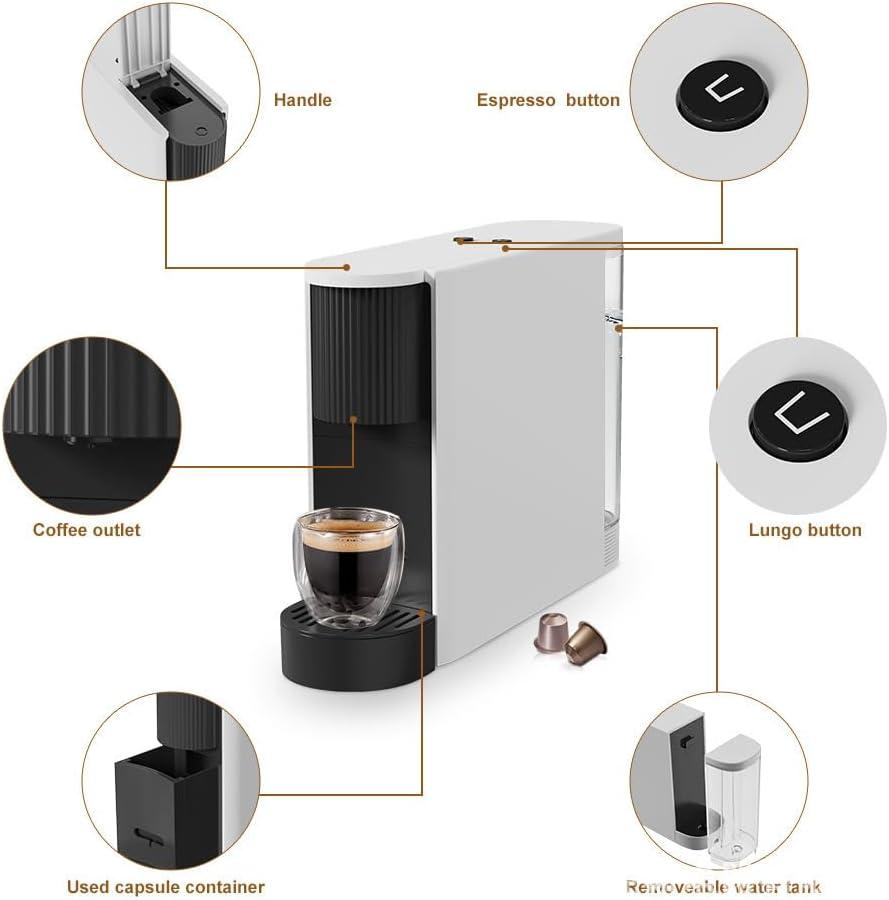 Handle

Espresso button

Coffee outlet

Lungo button

Used capsule container

Removeable water tank