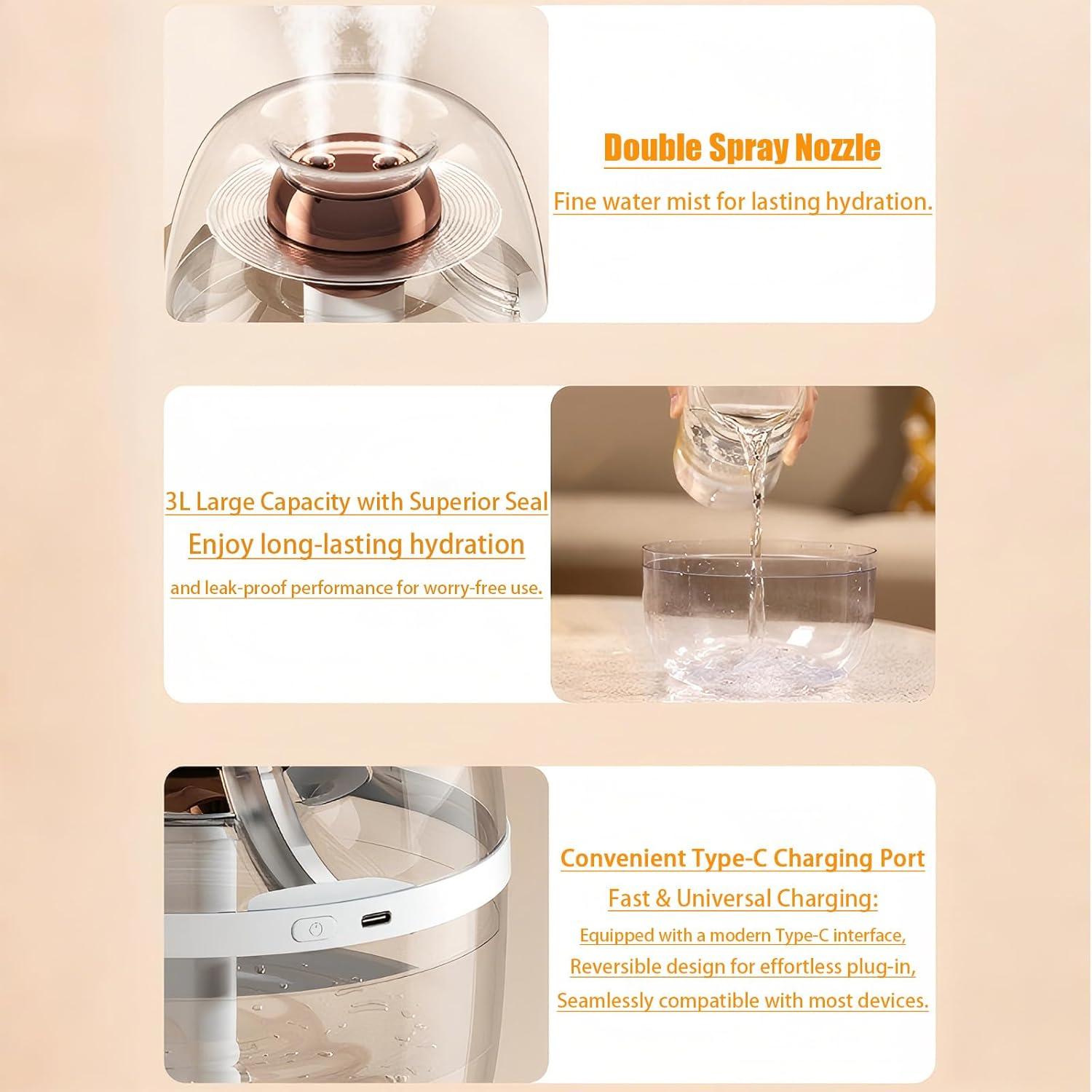 Double Spray Nozzle

Fine water mist for lasting hydration.

3L Large Capacity with Superior Seal

Enjoy long-lasting hydration

and leak-proof performance for worry-free use.

Convenient Type-C Charging Port

Fast & Universal Charging:

Equipped with a modern Type-C interface,

Reversible design for effortless plug-in,

Seamlessly compatible with most devices.