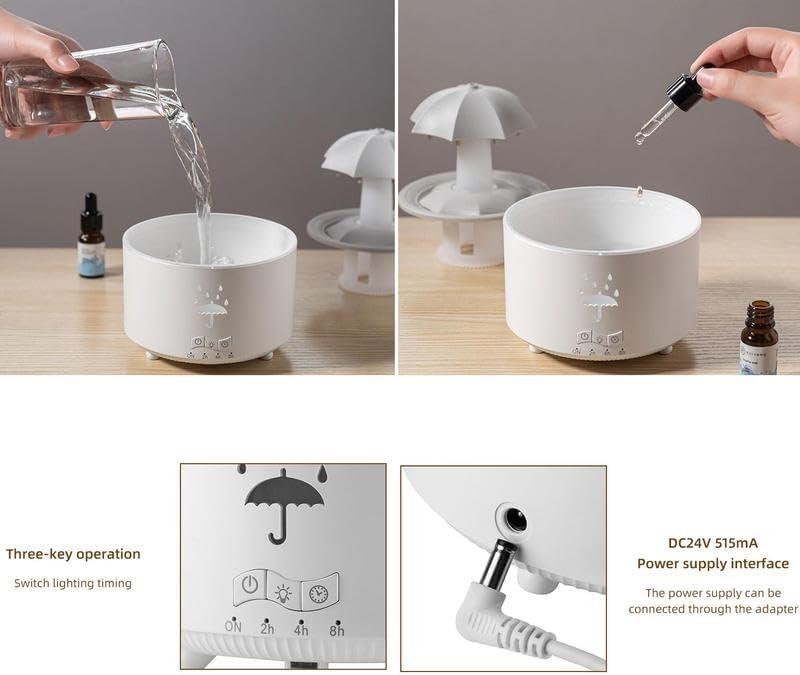 Three-key operation

Switch lighting timing

ON 2h 4h 8h

DC24V 515mA
Power supply interface

The power supply can be connected through the adapter