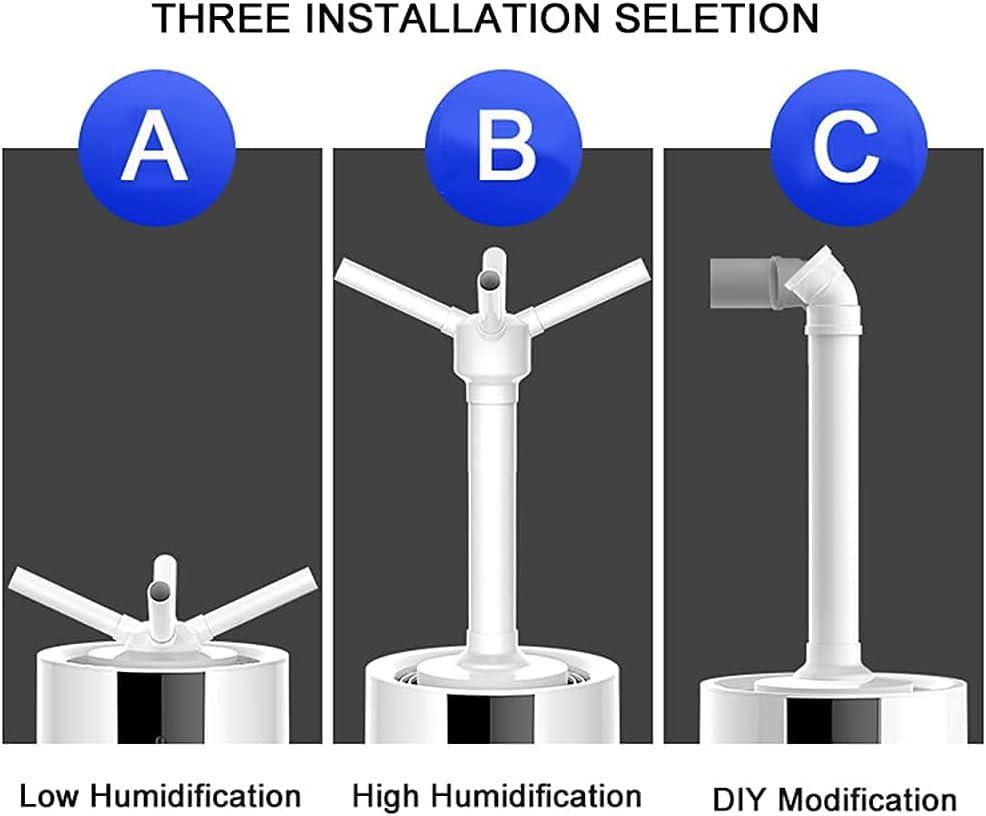 THREE INSTALLATION SELETION

A

B

C

Low Humidification

High Humidification

DIY Modification