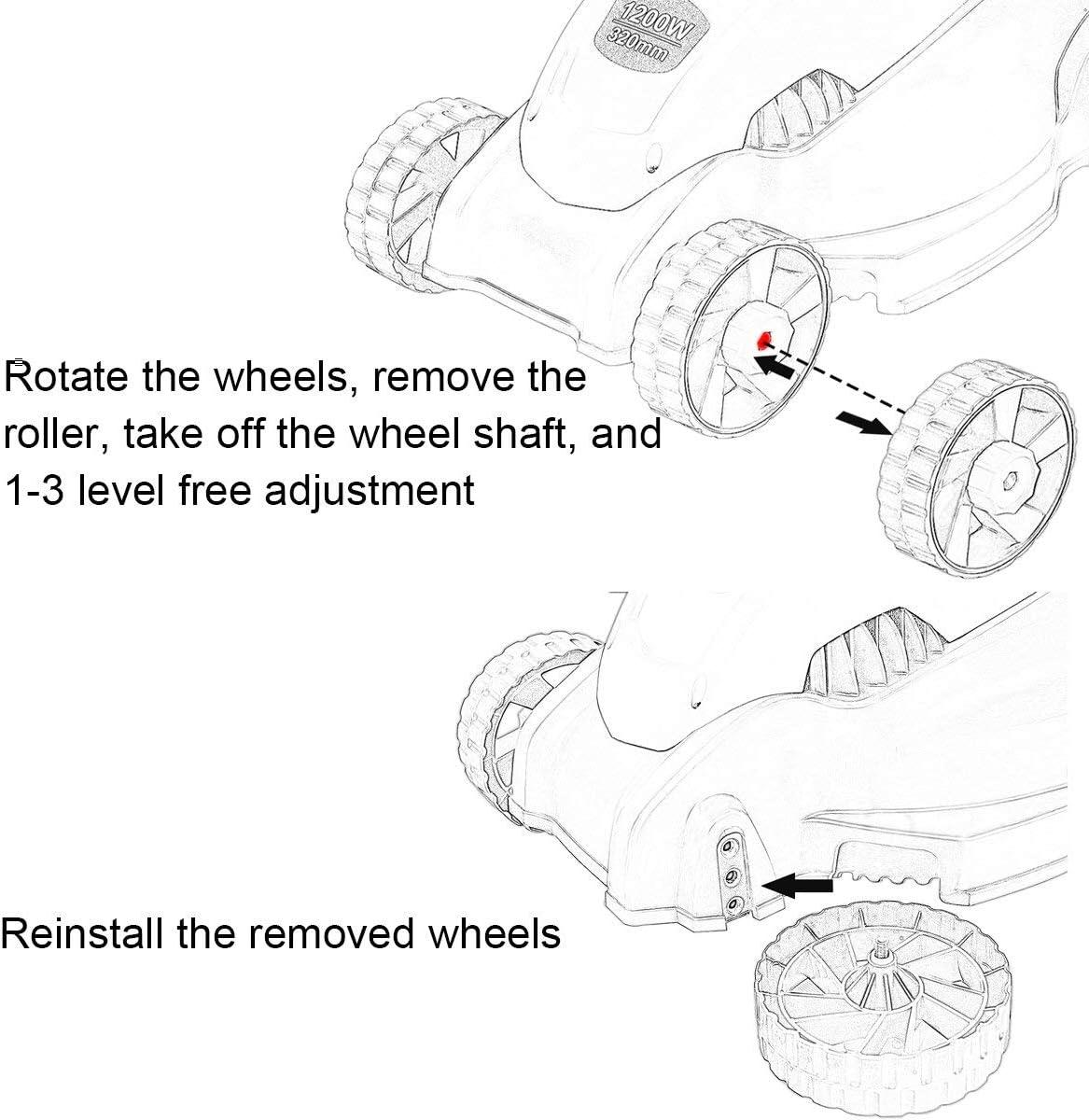 1200W
320mm

Rotate the wheels, remove the roller, take off the wheel shaft, and 1-3 level free adjustment

Reinstall the removed wheels