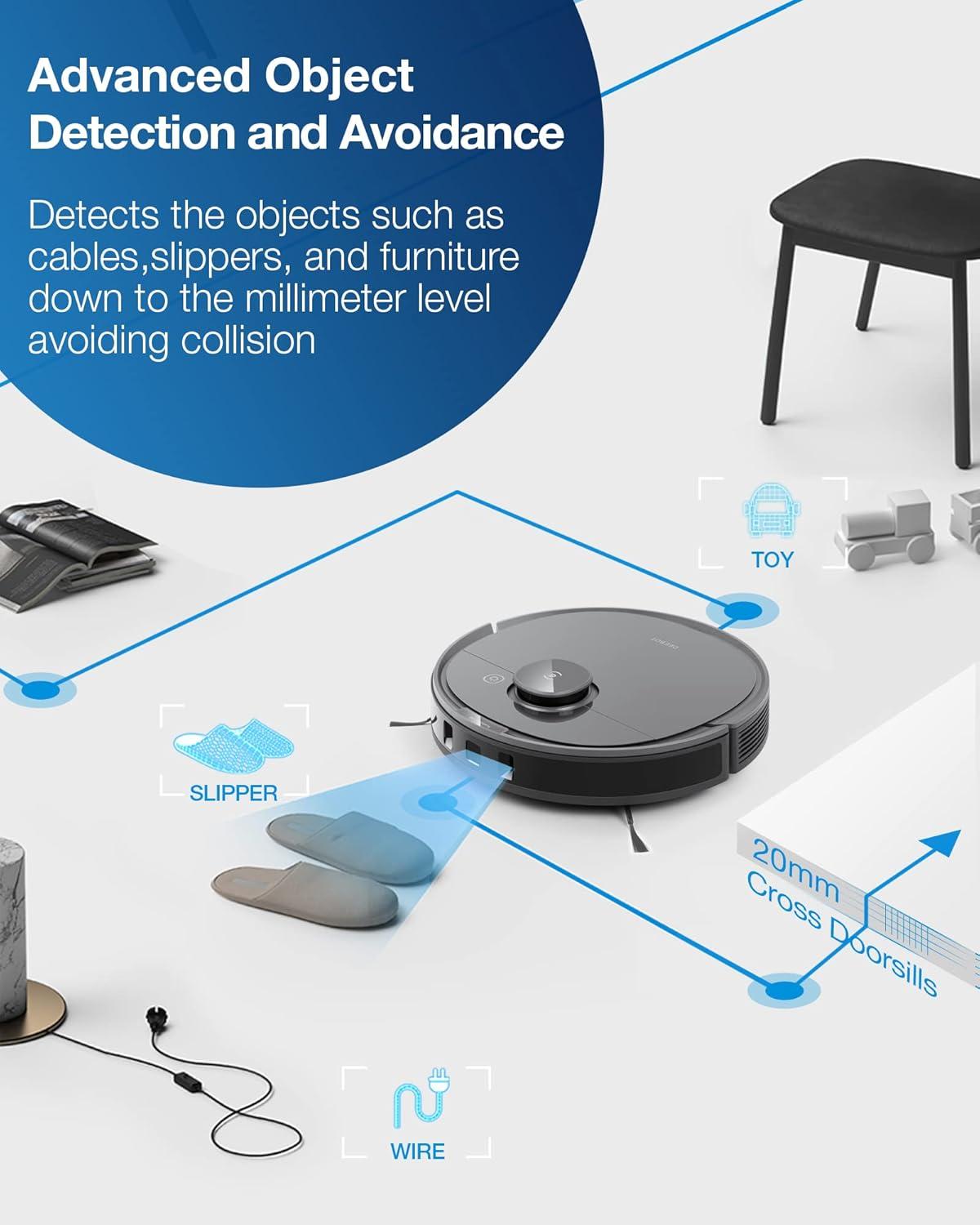 Advanced Object Detection and Avoidance

Detects the objects such as cables,slippers, and furniture down to the millimeter level avoiding collision

TOY

SLIPPER

20mm Cross Doorsills

WIRE