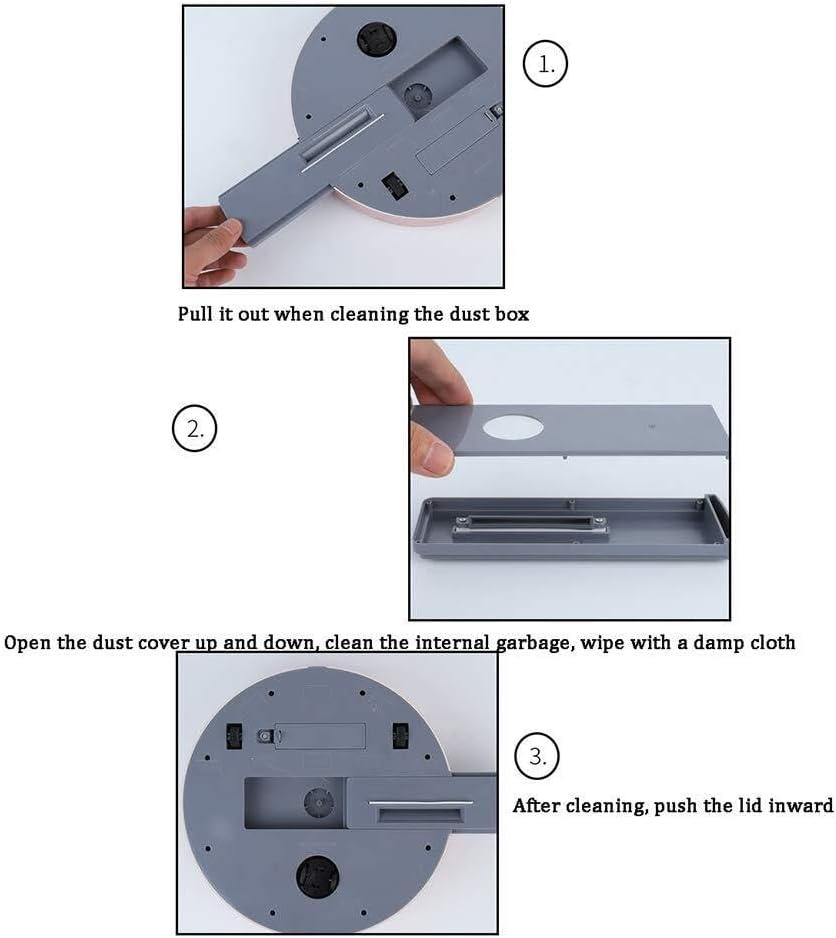 1.

Pull it out when cleaning the dust box

2.

Open the dust cover up and down, clean the internal garbage, wipe with a damp cloth

3.

After cleaning, push the lid inward