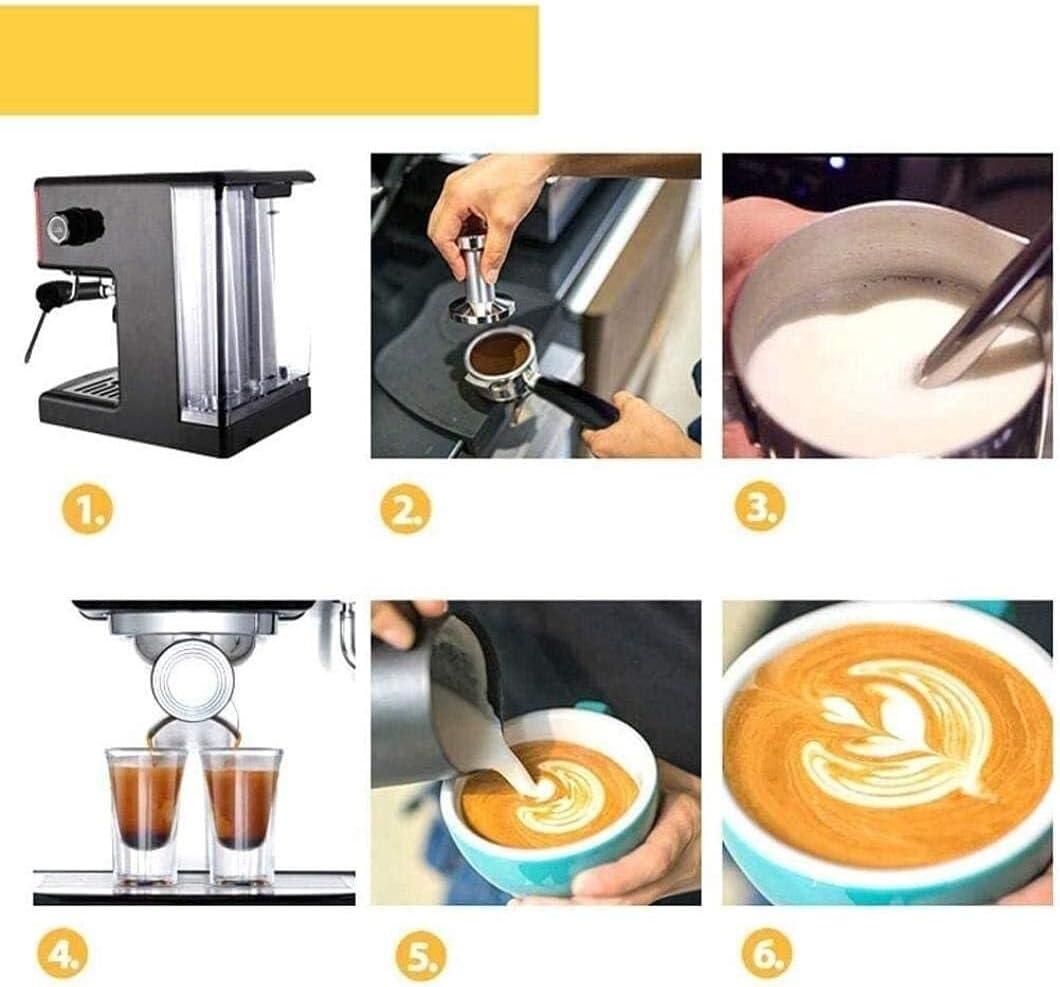 1.

2.

3.

4.

5.

6.