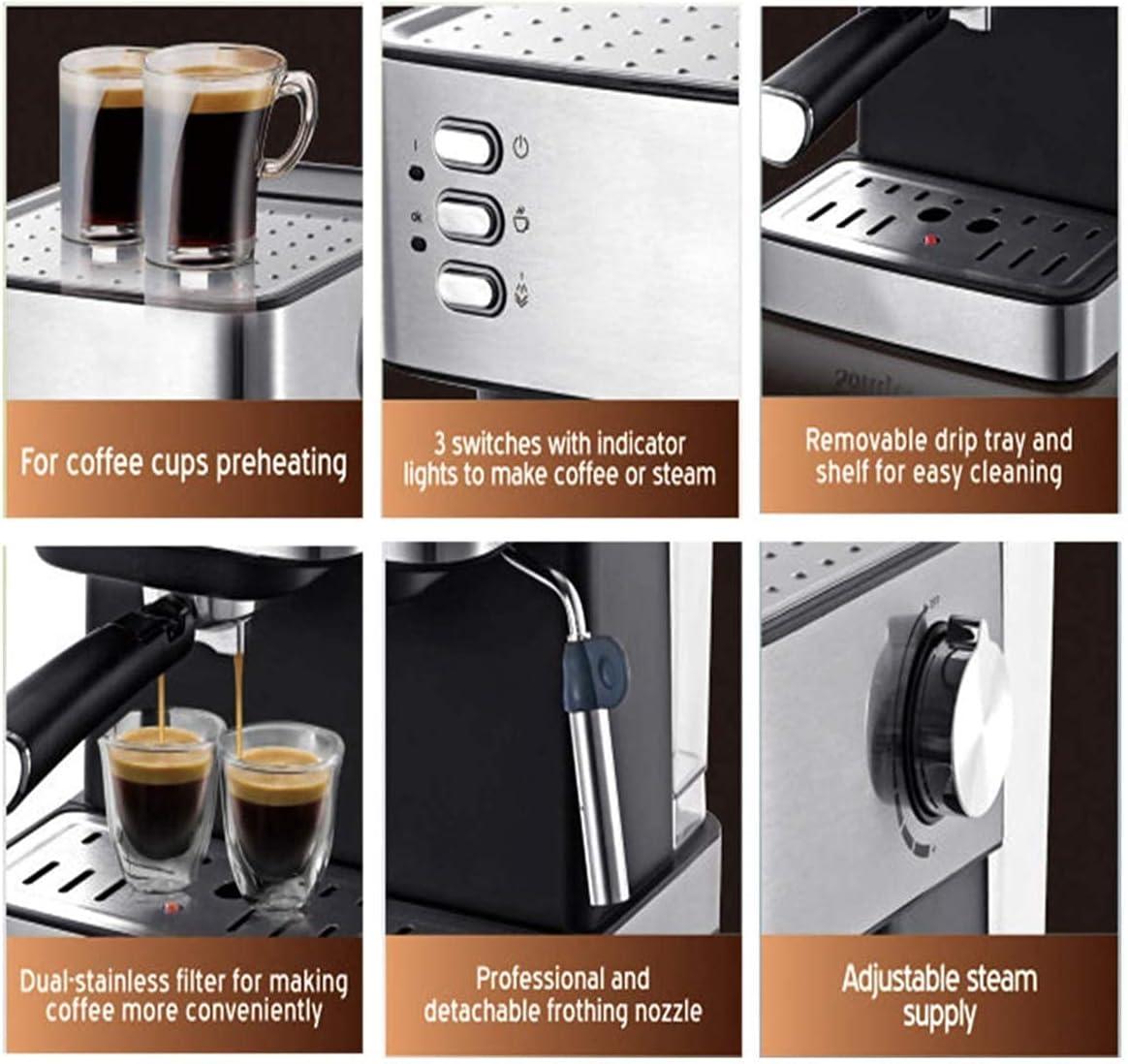 For coffee cups preheating

3 switches with indicator lights to make coffee or steam

Removable drip tray and shelf for easy cleaning

Dual-stainless filter for making coffee more conveniently

Professional and detachable frothing nozzle

Adjustable steam supply