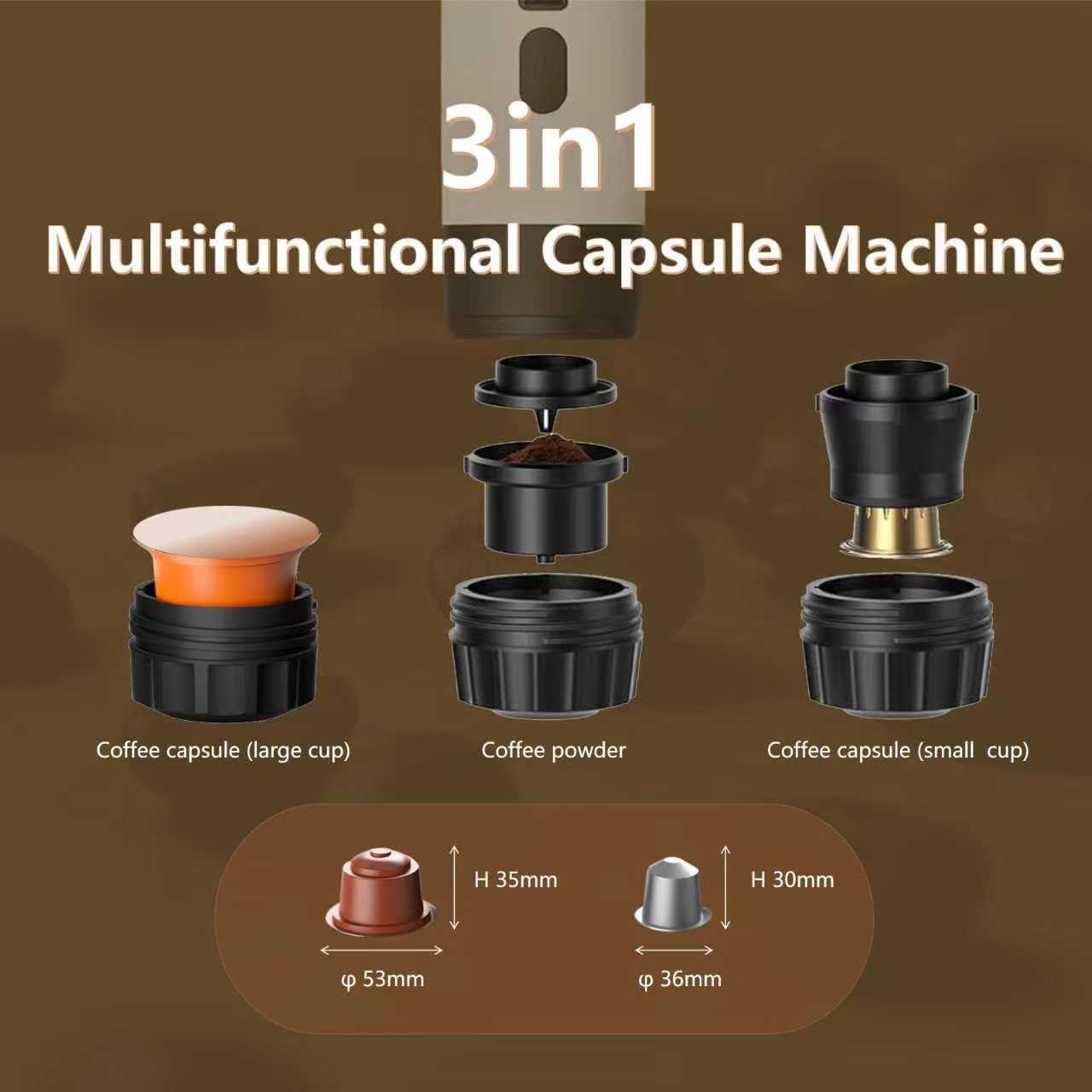 3in1
Multifunctional Capsule Machine

Coffee capsule (large cup)

Coffee powder

Coffee capsule (small  cup)

H 35mm

φ 53mm

H 30mm

φ 36mm