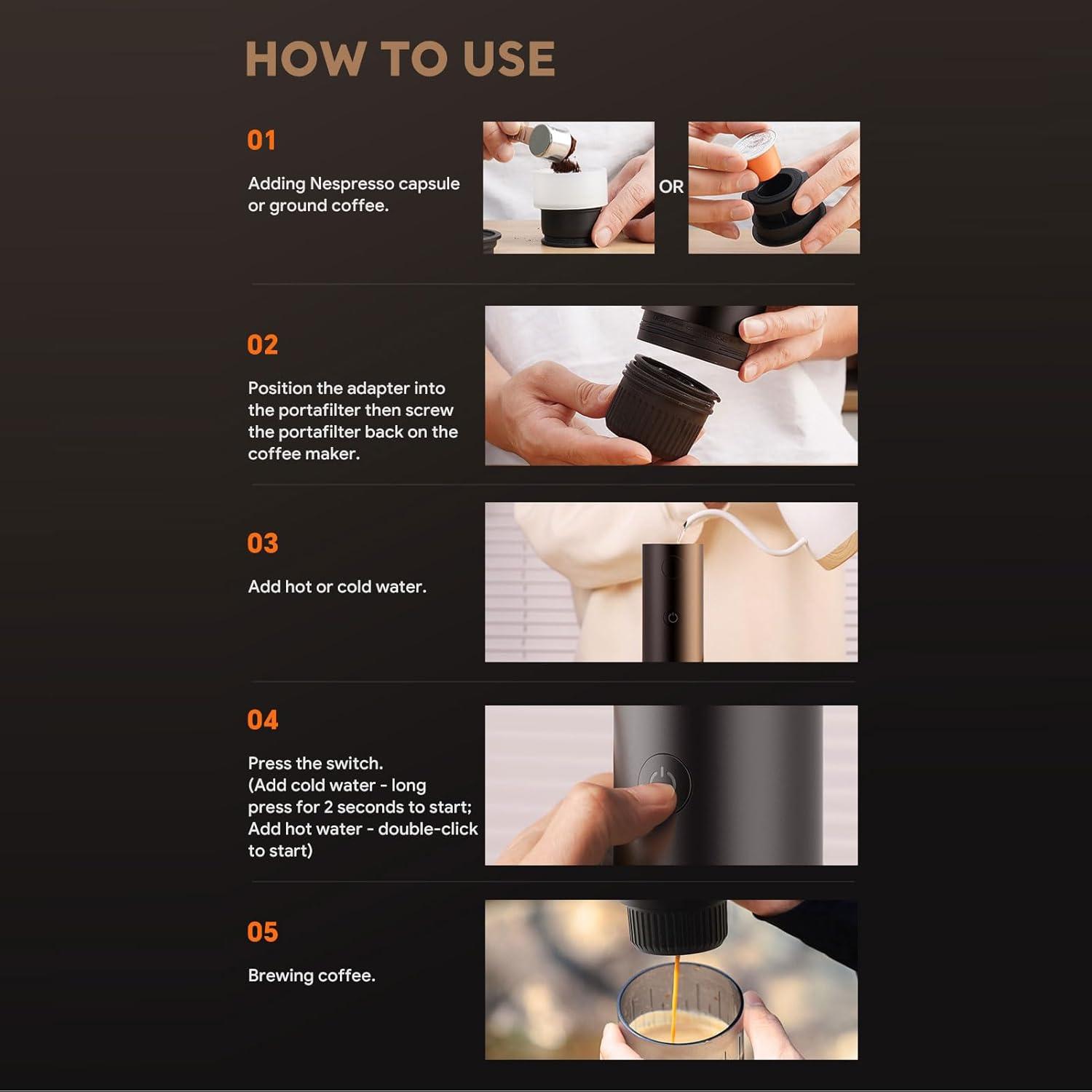 HOW TO USE

01

Adding Nespresso capsule or ground coffee.

OR

02

Position the adapter into the portafilter then screw the portafilter back on the coffee maker.

03

Add hot or cold water.

04

Press the switch.
(Add cold water - long press for 2 seconds to start;
Add hot water - double-click to start)

05

Brewing coffee.