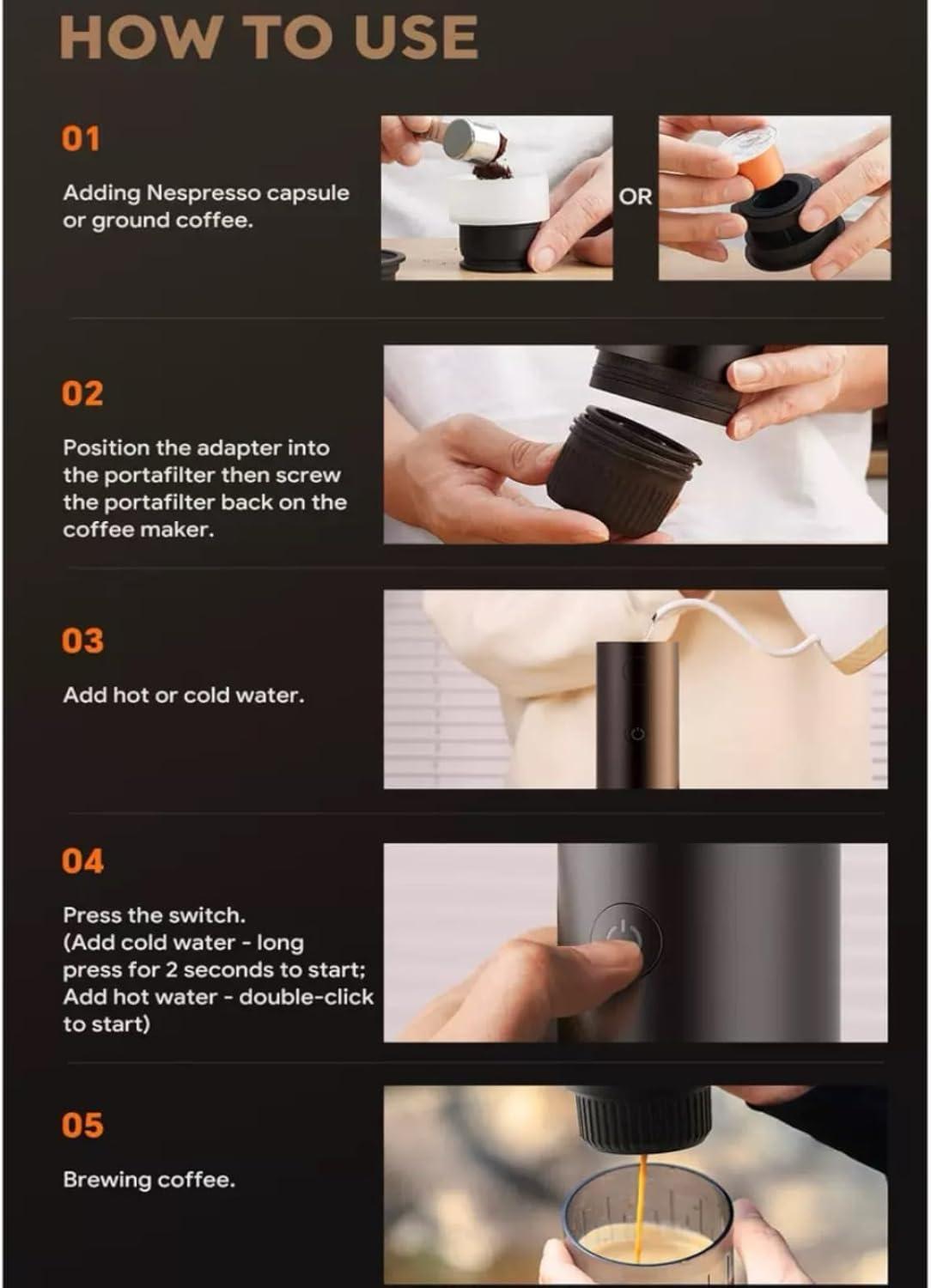 HOW TO USE

01

Adding Nespresso capsule or ground coffee.

OR

02

Position the adapter into the portafilter then screw the portafilter back on the coffee maker.

03

Add hot or cold water.

04

Press the switch. (Add cold water - long press for 2 seconds to start; Add hot water - double-click to start)

05

Brewing coffee.