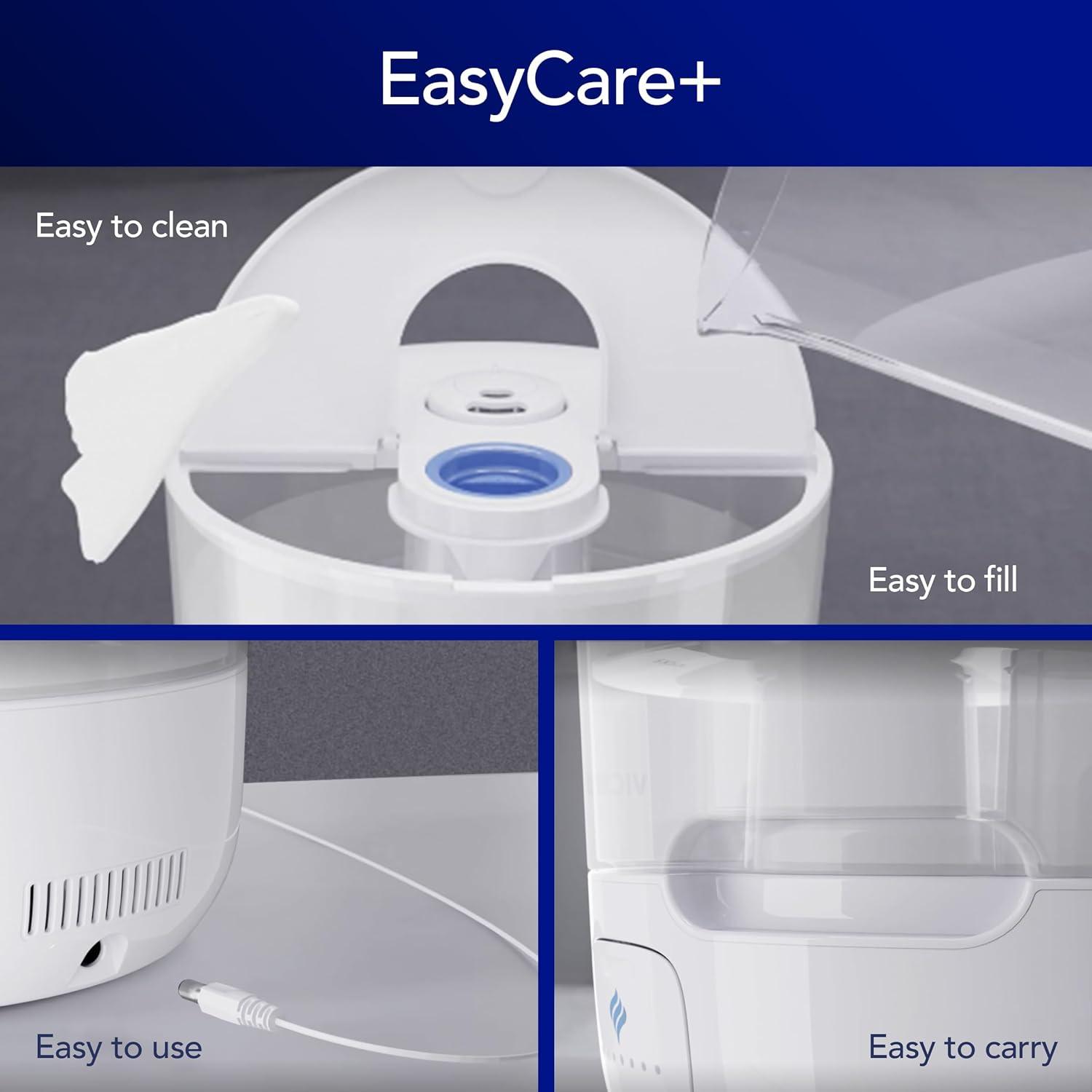 EasyCare+

Easy to clean

Easy to fill

Easy to use

Easy to carry