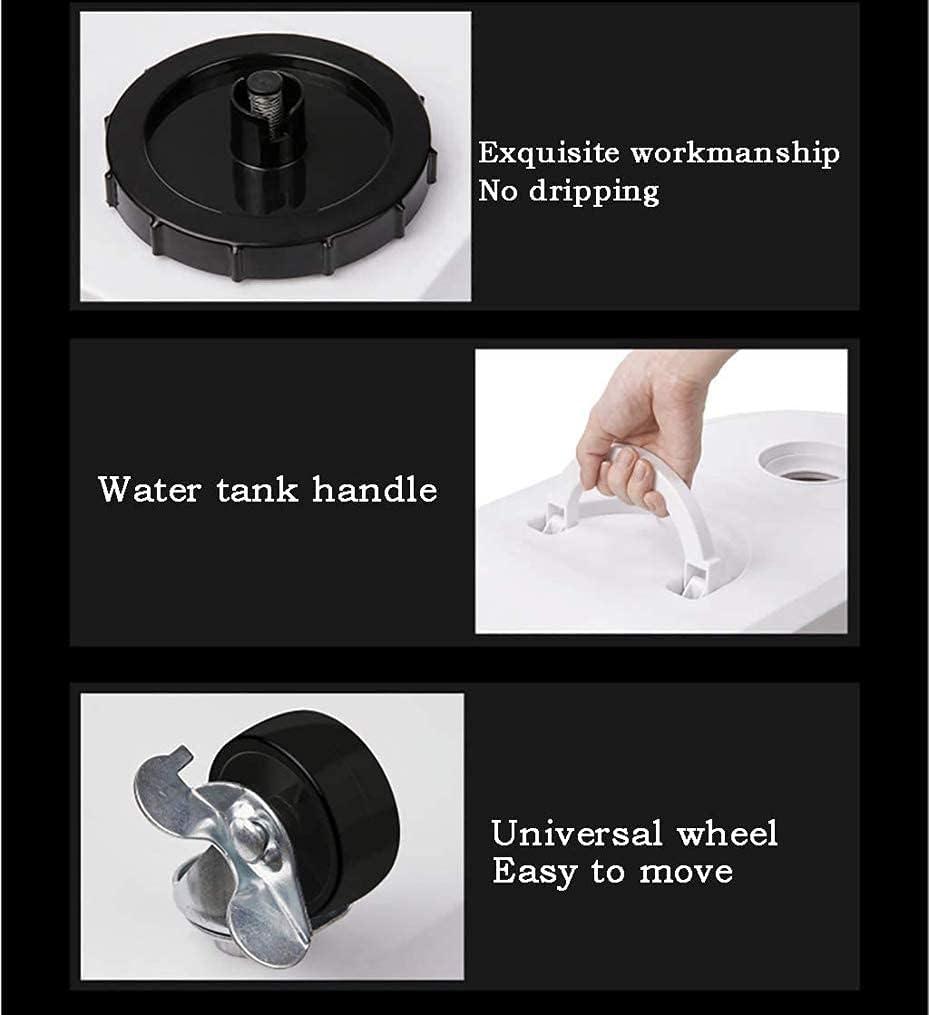 Exquisite workmanship
No dripping

Water tank handle

Universal wheel
Easy to move