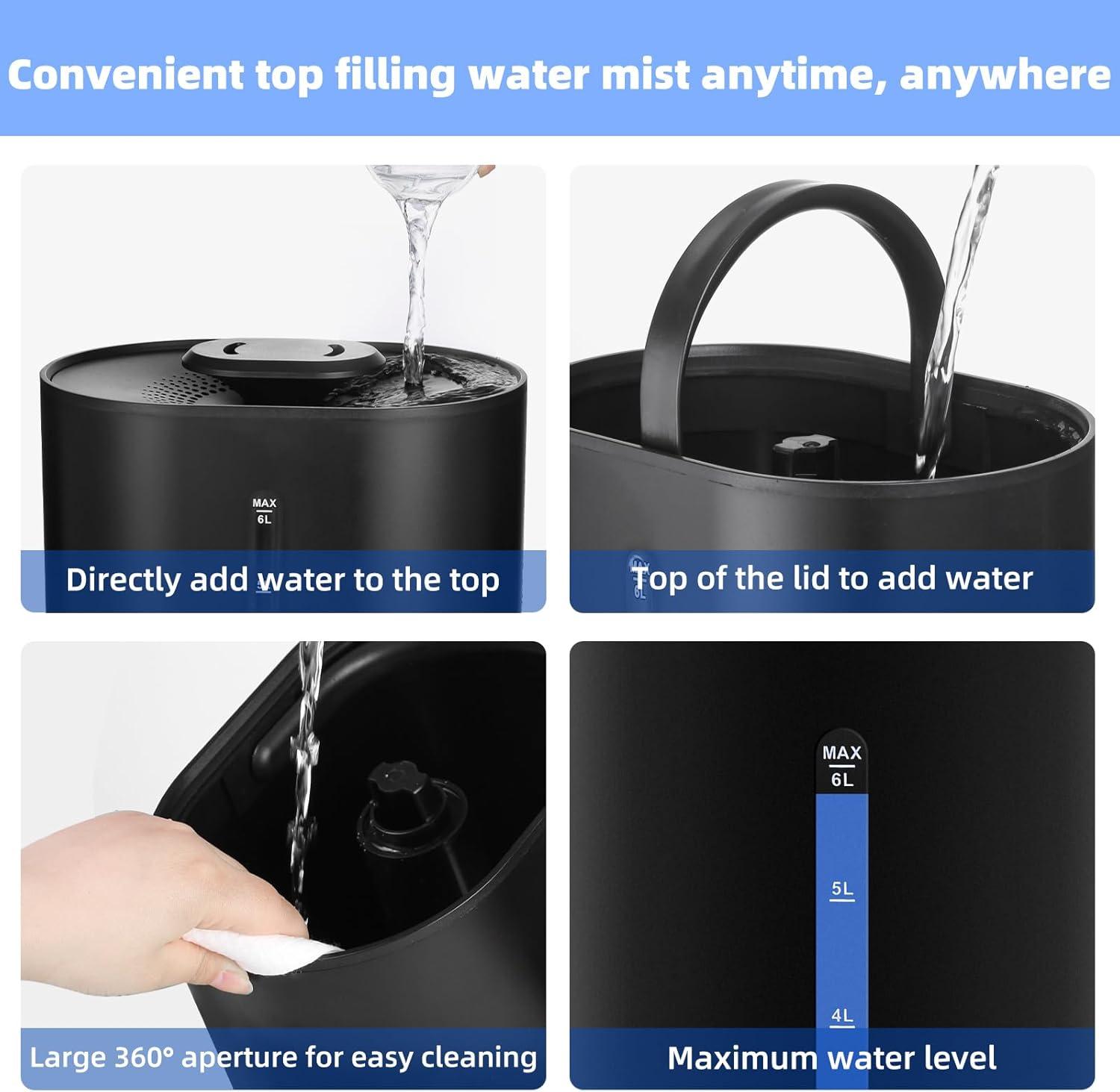 Convenient top filling water mist anytime, anywhere

MAX
6L

Directly add water to the top

Top of the lid to add water

Large 360° aperture for easy cleaning

MAX
6L

5L

4L

Maximum water level