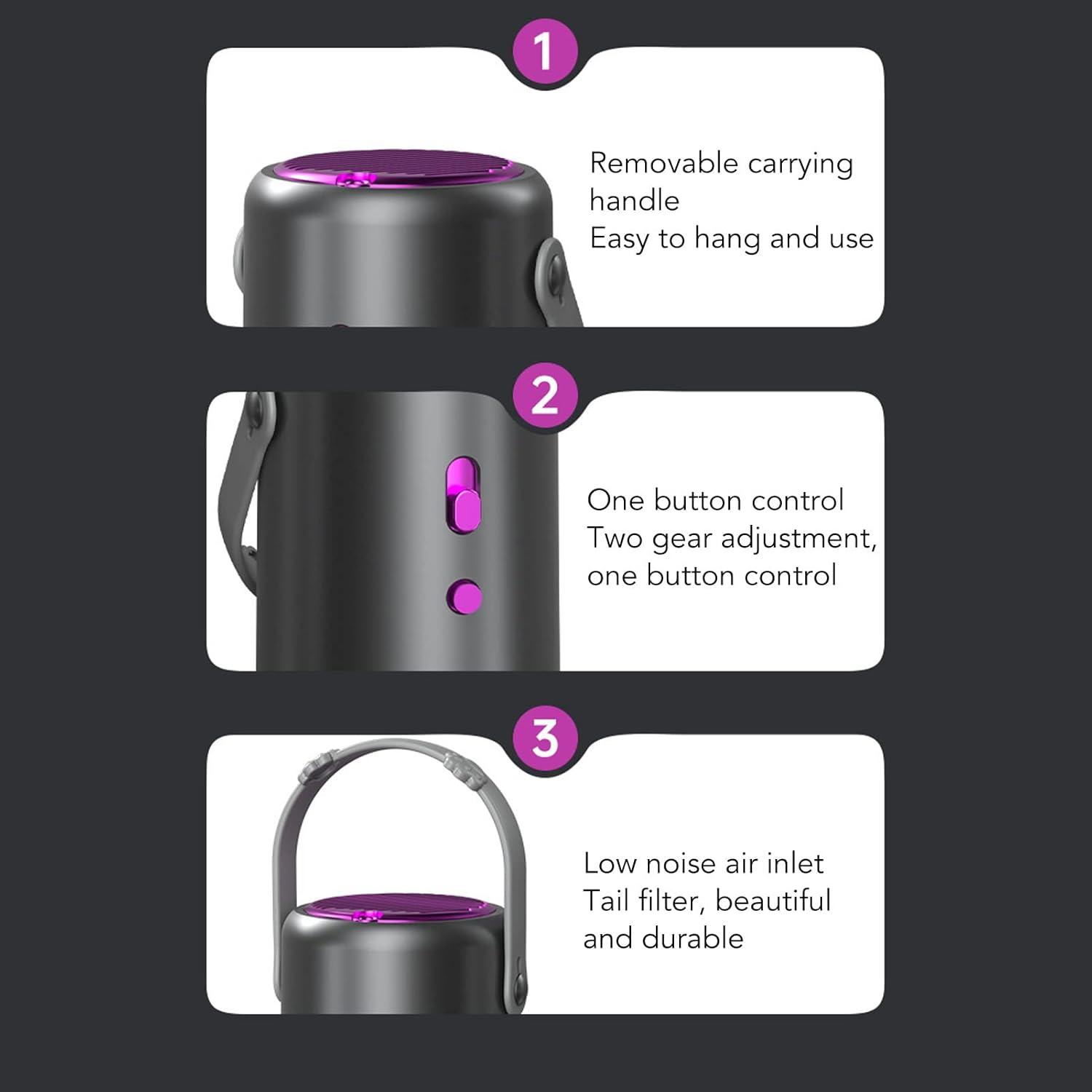 1

Removable carrying handle
Easy to hang and use

2

One button control
Two gear adjustment, one button control

3

Low noise air inlet
Tail filter, beautiful and durable