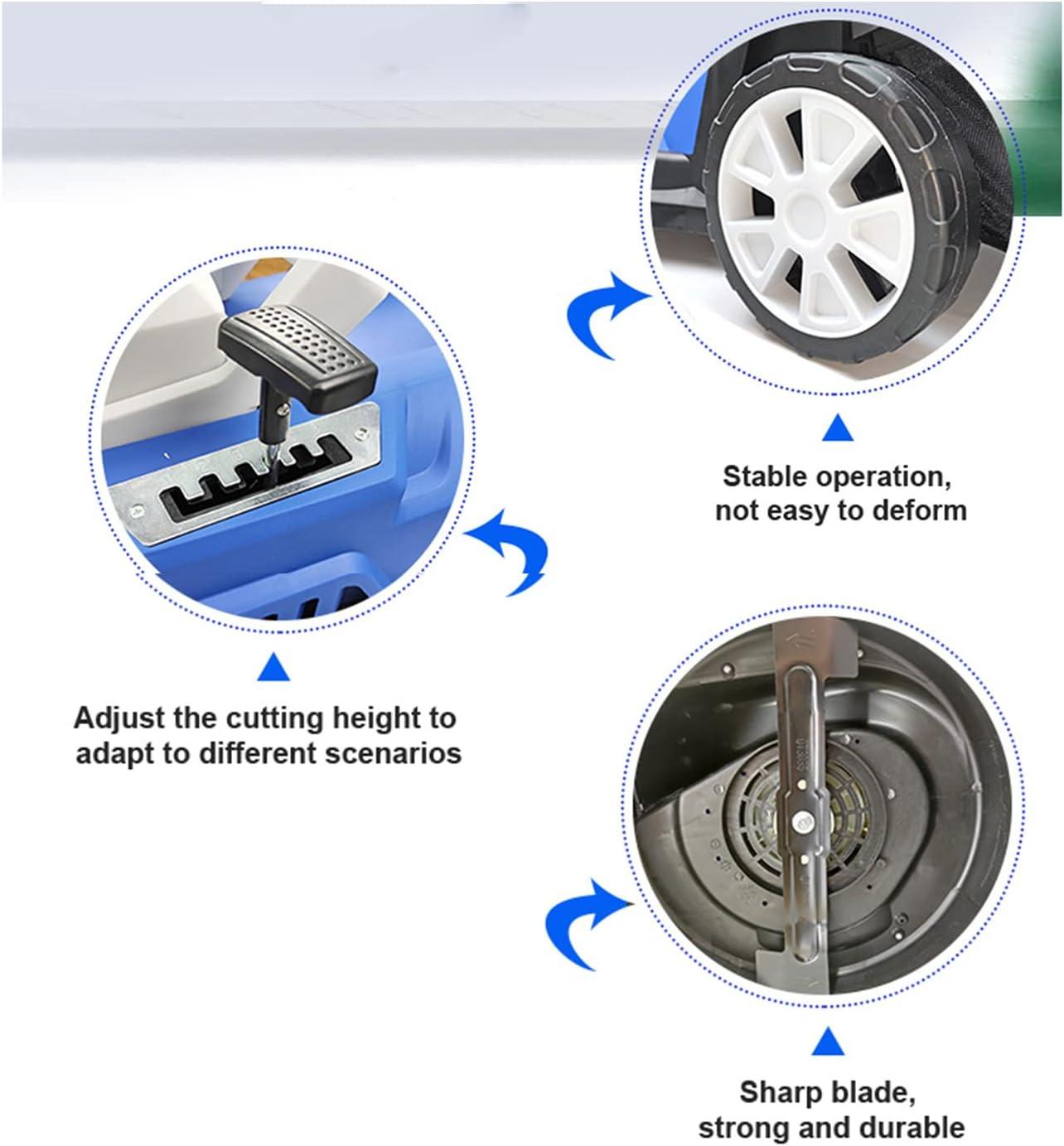 Stable operation, not easy to deform

Adjust the cutting height to adapt to different scenarios

Sharp blade, strong and durable