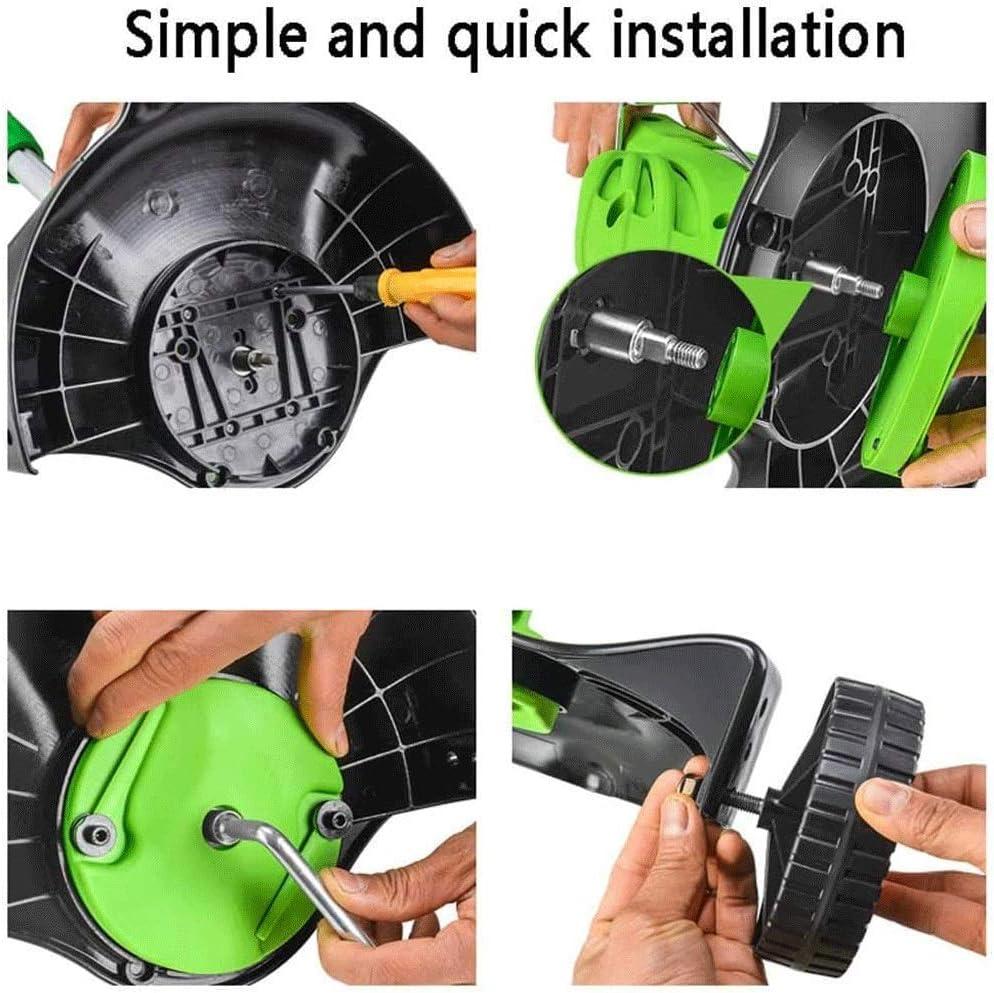 Simple and quick installation