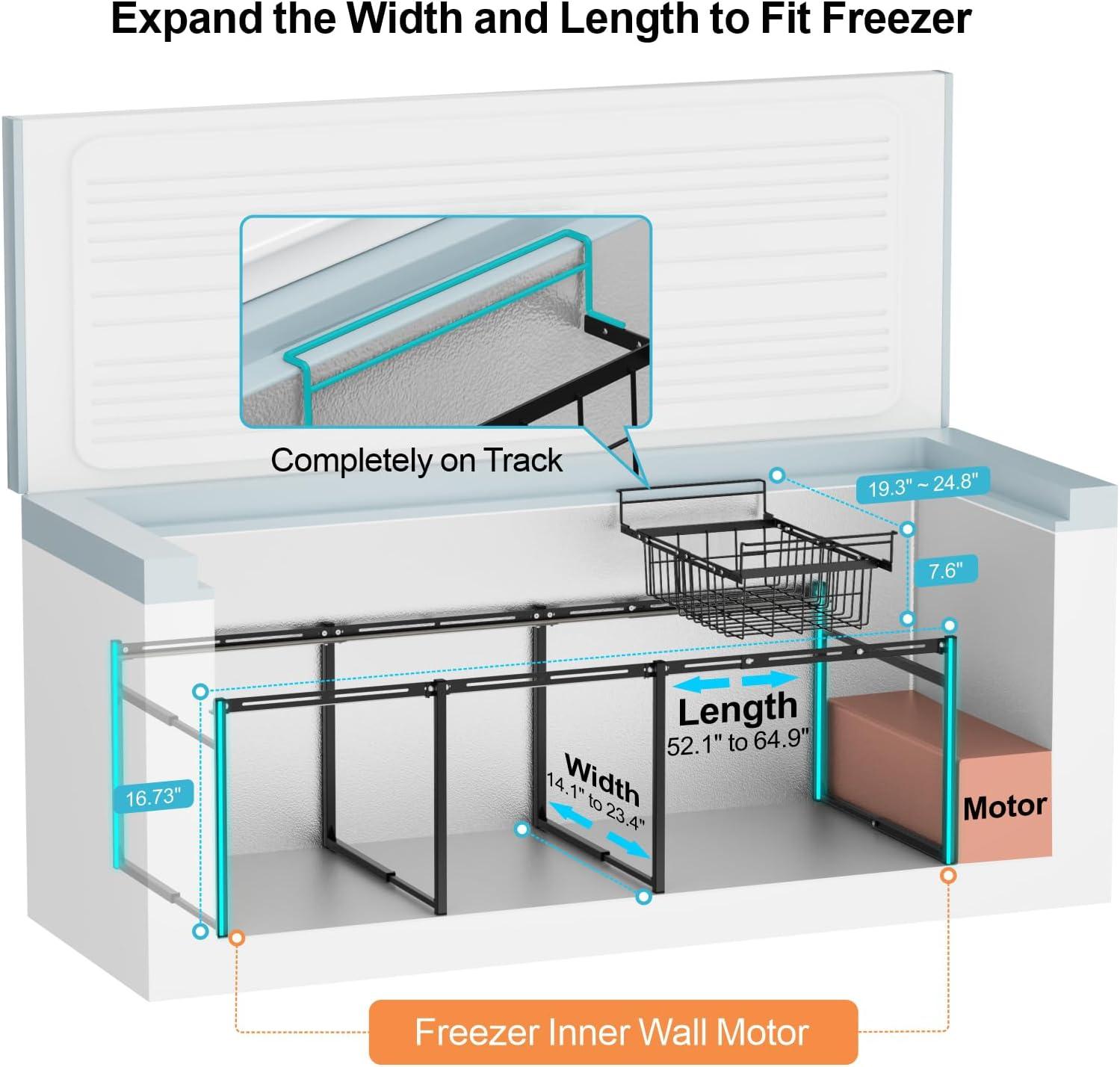 Expand the Width and Length to Fit Freezer

Completely on Track

19.3" ~ 24.8"

7.6"

Length
52.1" to 64.9"

Width
14.1" to 23.4"

16.73"

Motor

Freezer Inner Wall Motor