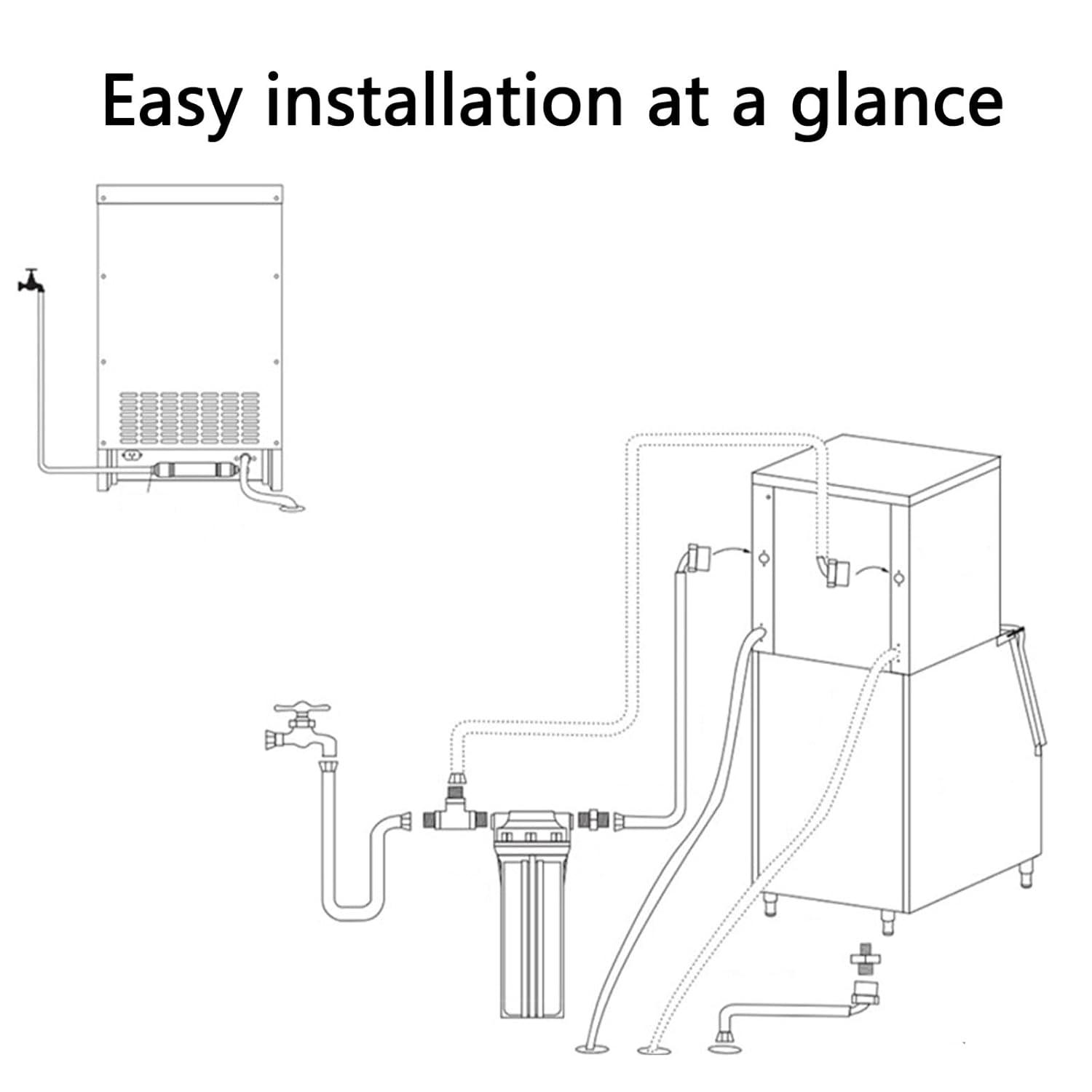 Easy installation at a glance