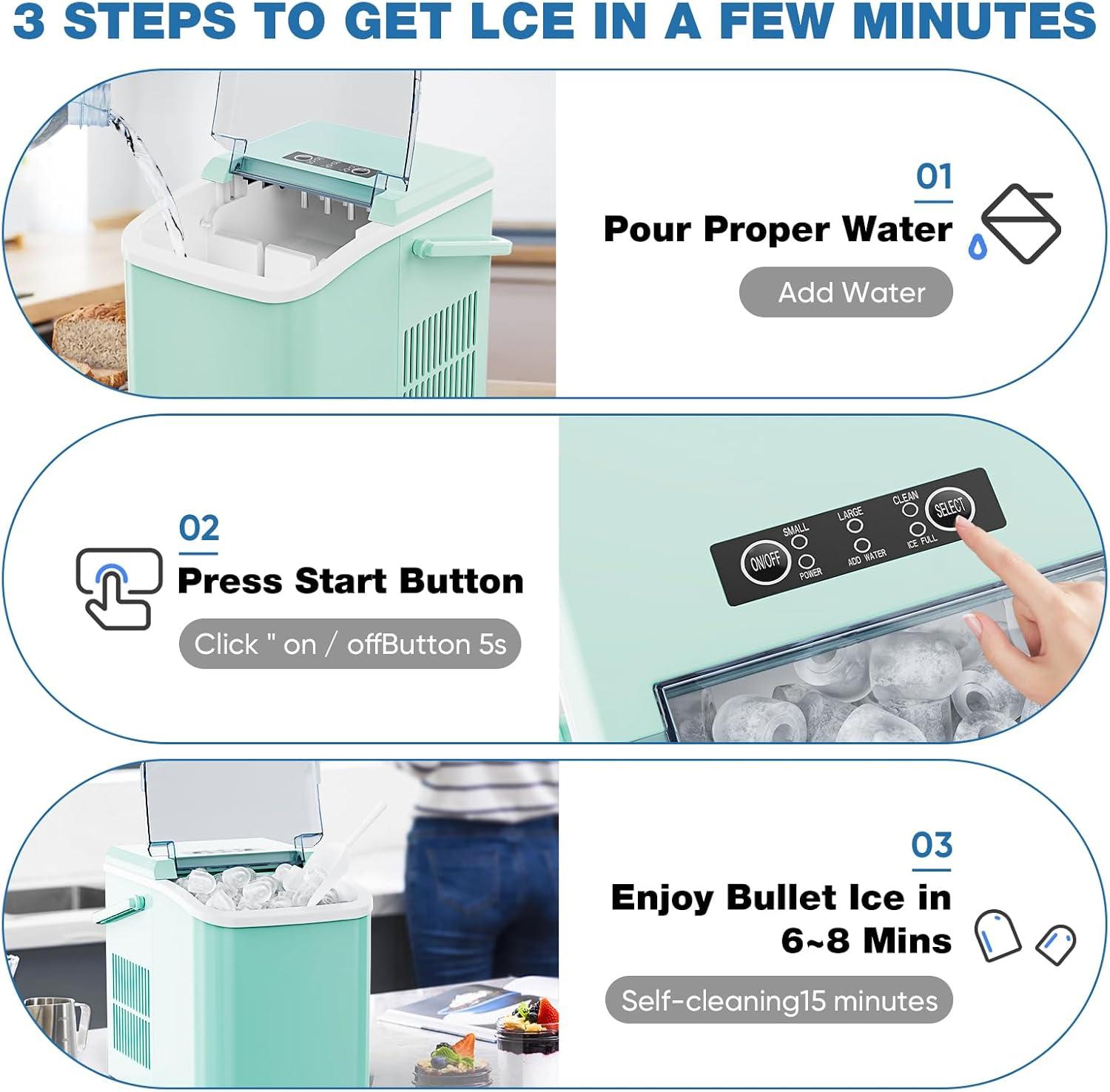 3 STEPS TO GET LCE IN A FEW MINUTES

01
Pour Proper Water
Add Water

02
Press Start Button
Click " on / offButton 5s

ON/OFF
SMALL
POWER
LARGE
ADD WATER
CLEAN
ICE FULL
SELECT

03
Enjoy Bullet Ice in 6~8 Mins
Self-cleaning15 minutes