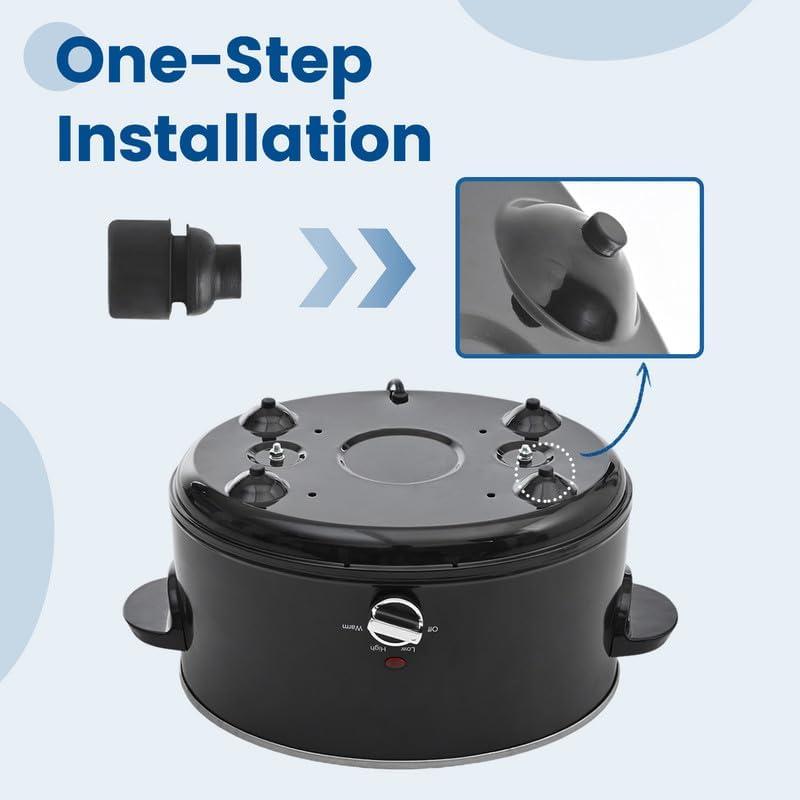 One-Step Installation

Warm High Low Off