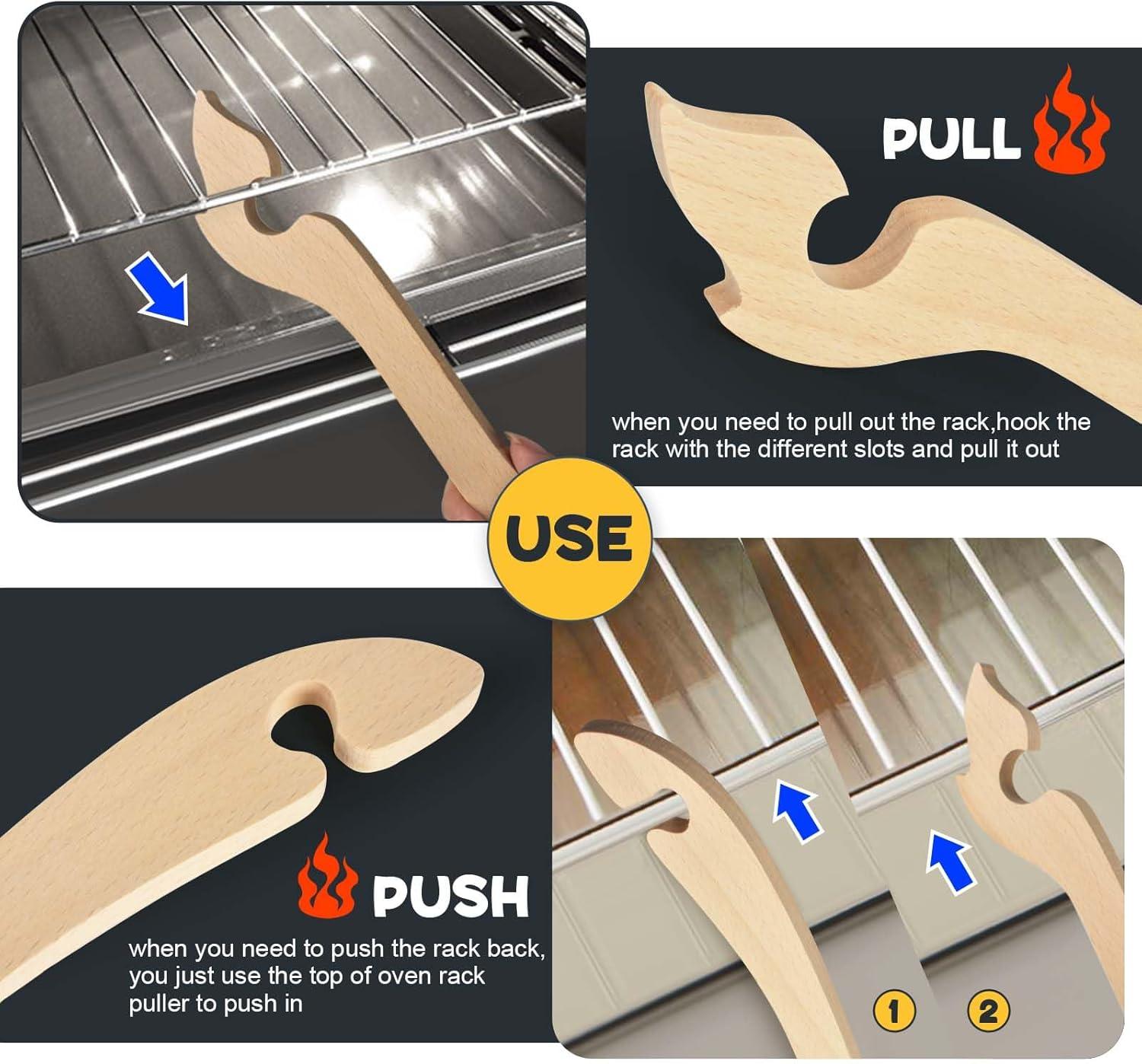 PULL

when you need to pull out the rack,hook the rack with the different slots and pull it out

USE

PUSH

when you need to push the rack back, you just use the top of oven rack puller to push in

1

2