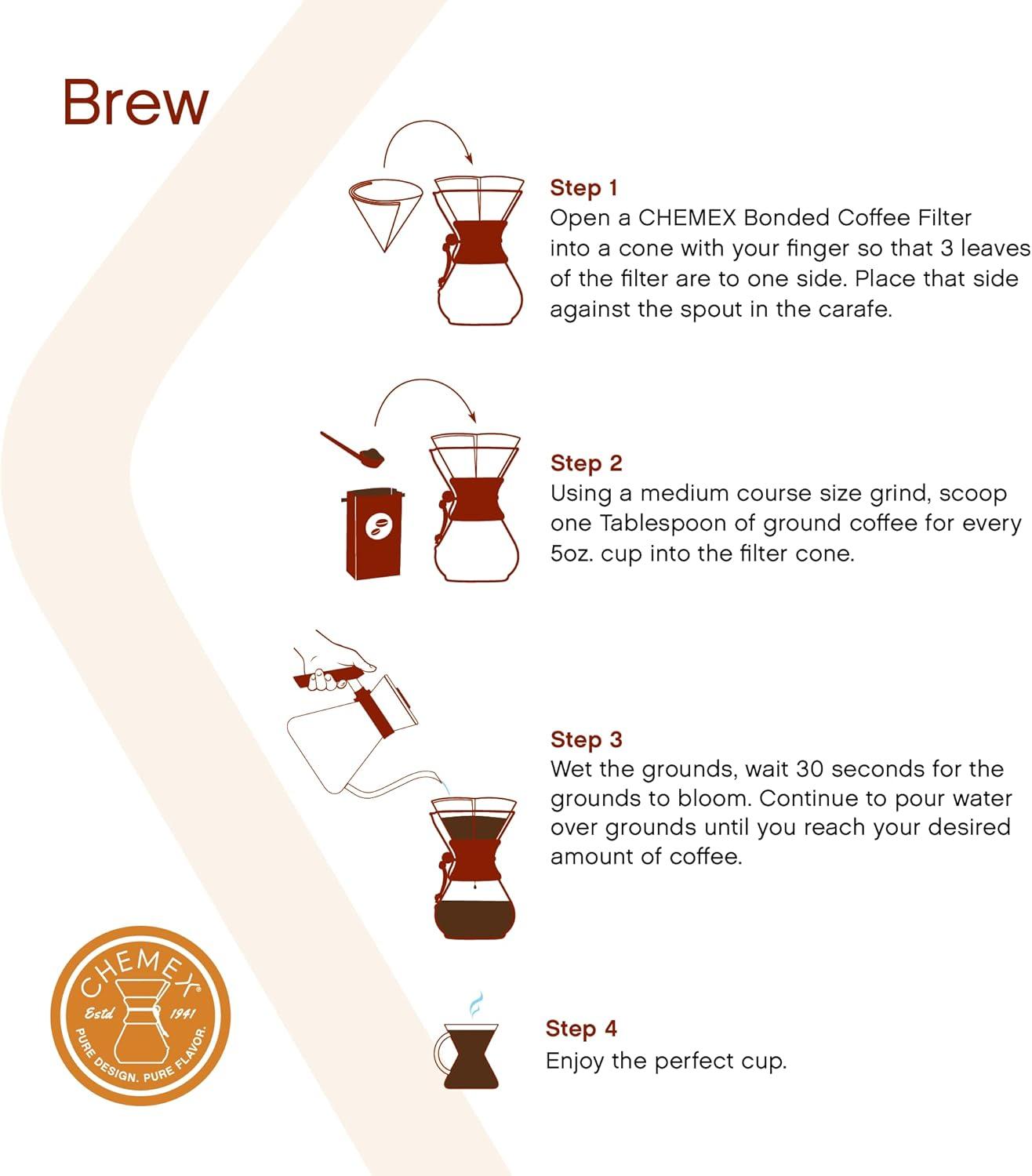 Brew

Step 1
Open a CHEMEX Bonded Coffee Filter into a cone with your finger so that 3 leaves of the filter are to one side. Place that side against the spout in the carafe.

Step 2
Using a medium course size grind, scoop one Tablespoon of ground coffee for every 5oz. cup into the filter cone.

Step 3
Wet the grounds, wait 30 seconds for the grounds to bloom. Continue to pour water over grounds until you reach your desired amount of coffee.

Step 4
Enjoy the perfect cup.

CHEMEX®
Estd 1941
PURE DESIGN. PURE FLAVOR.