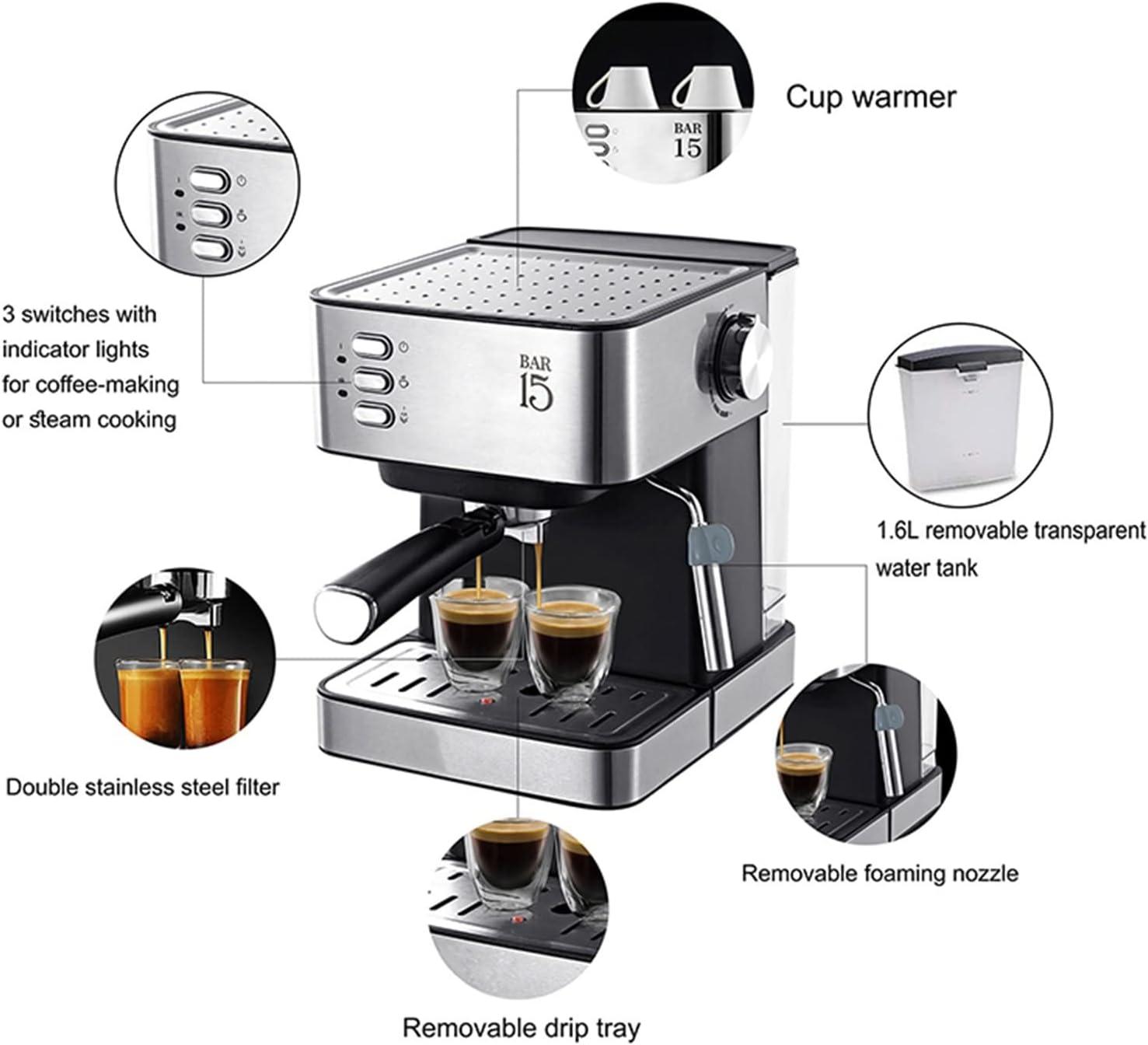 Cup warmer

BAR 15

3 switches with indicator lights for coffee-making or steam cooking

BAR 15

1.6L removable transparent water tank

Double stainless steel filter

Removable foaming nozzle

Removable drip tray