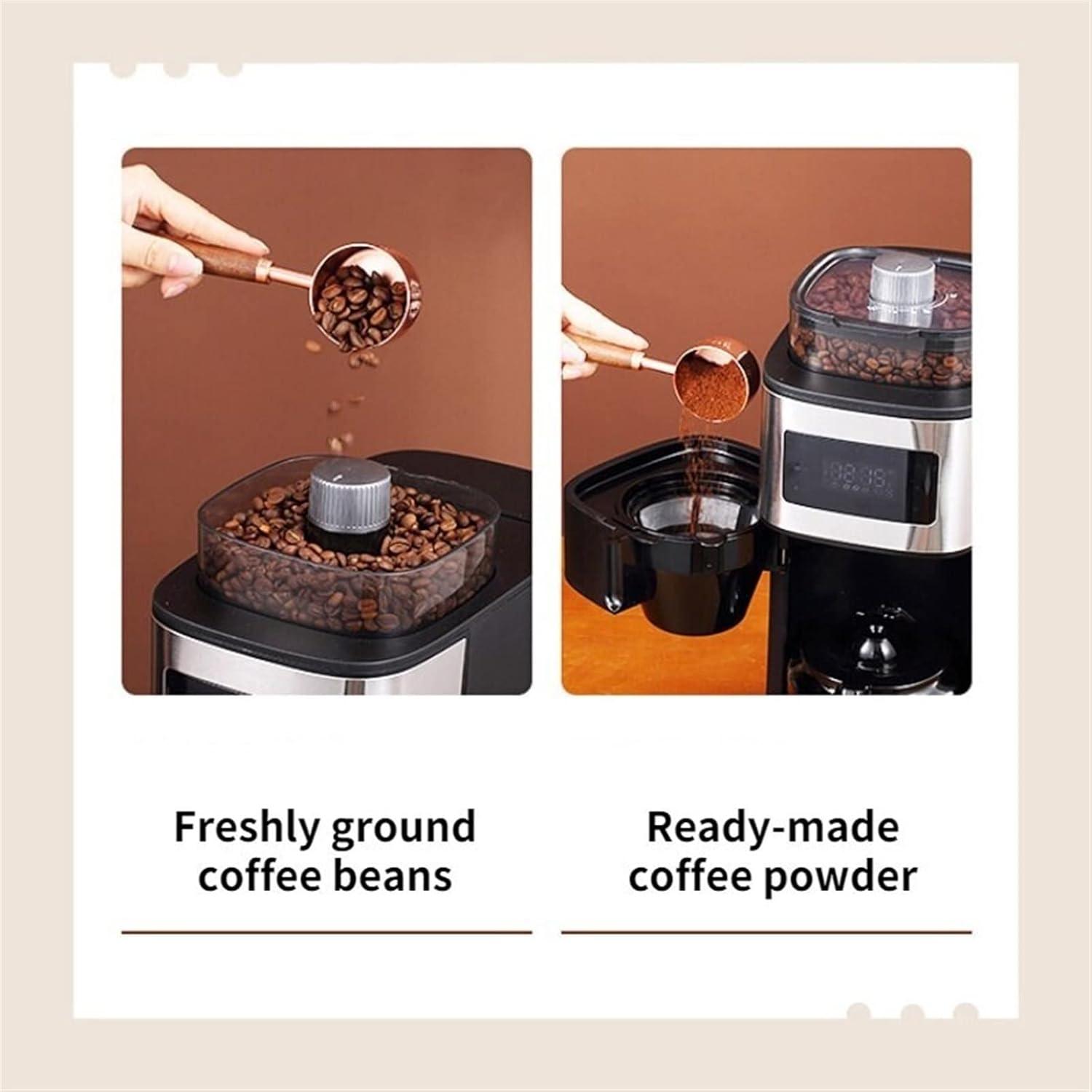 Freshly ground coffee beans

Ready-made coffee powder