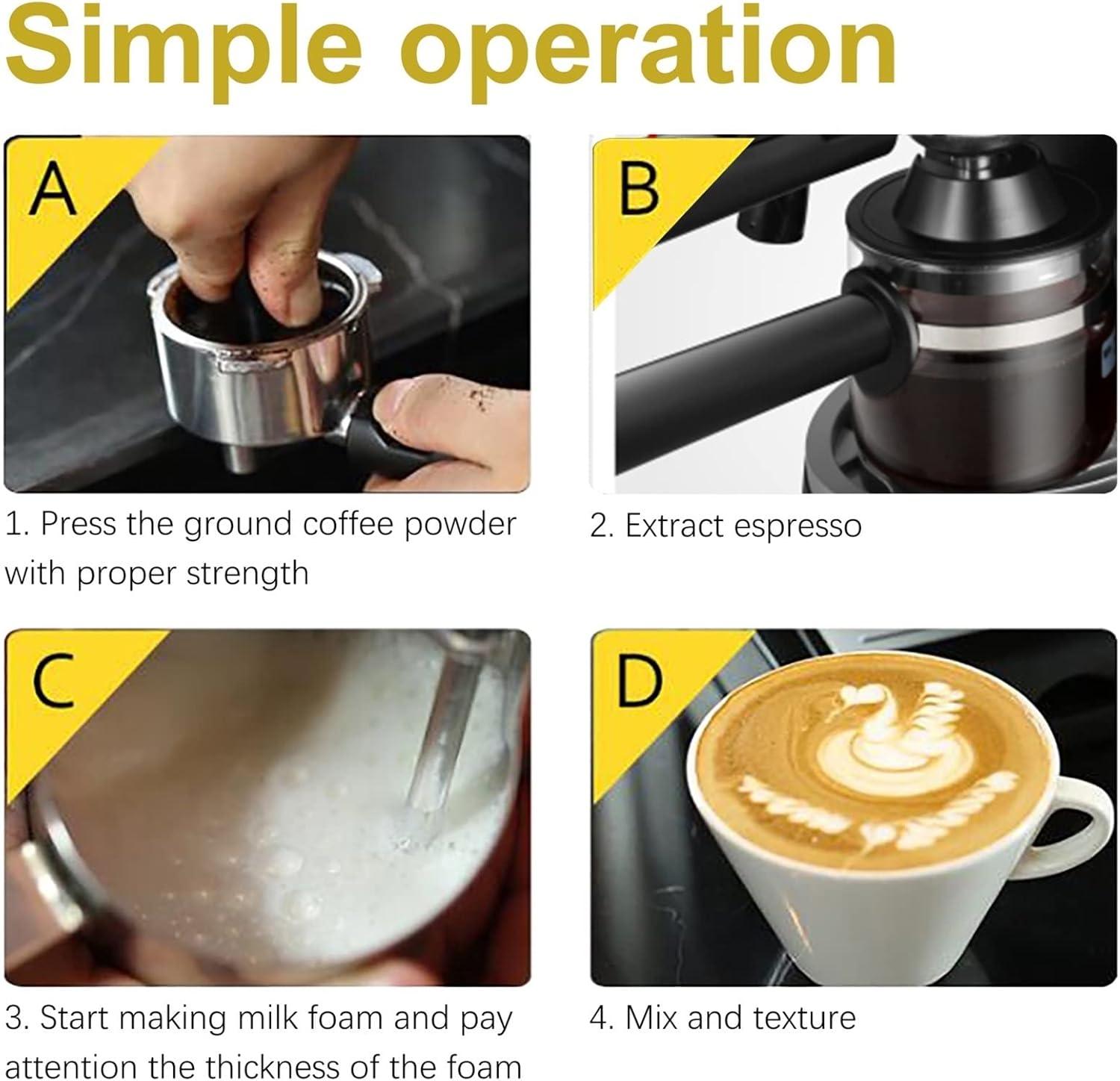 Simple operation

A

1. Press the ground coffee powder with proper strength

B

2. Extract espresso

C

3. Start making milk foam and pay attention the thickness of the foam

D

4. Mix and texture