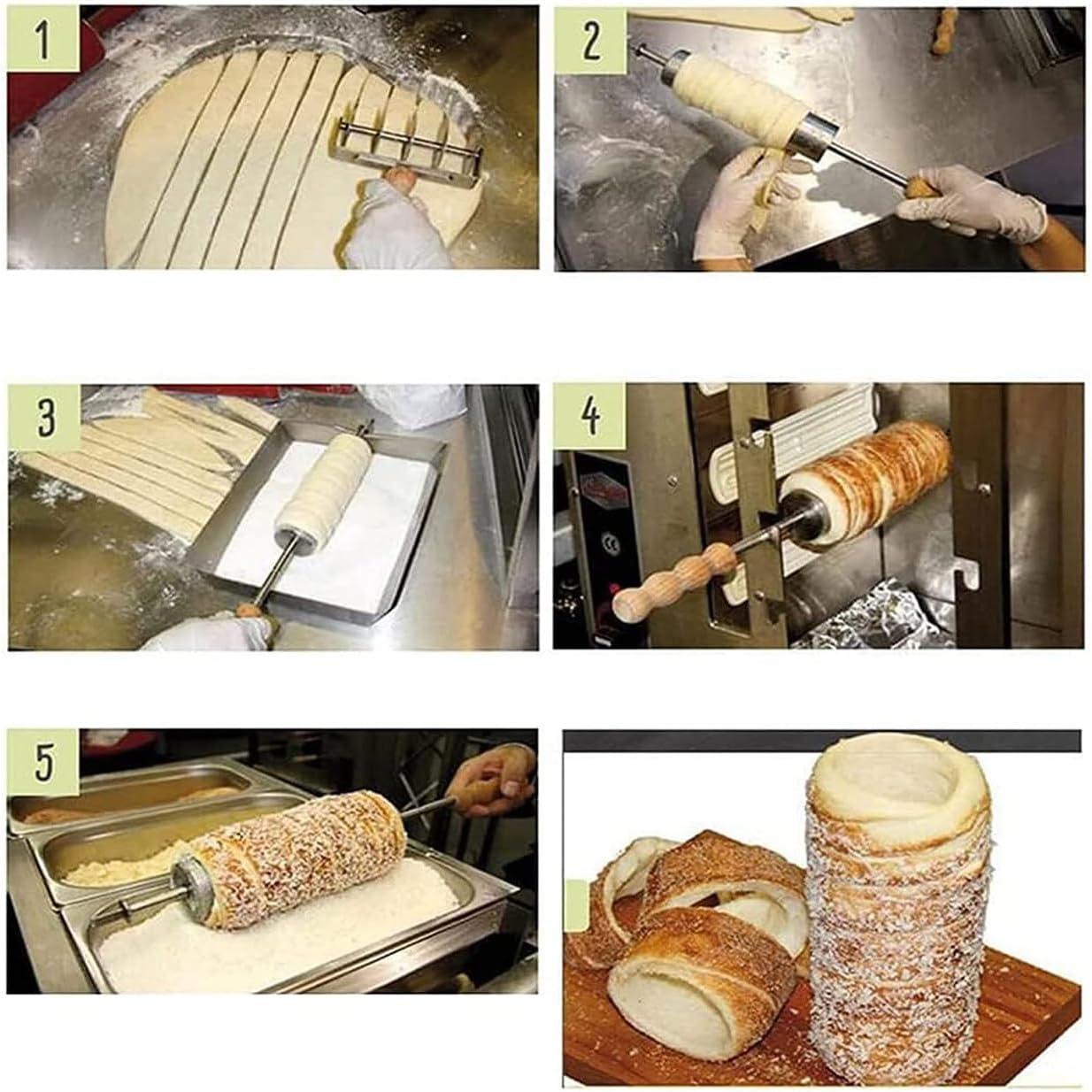 1

2

3

4

5