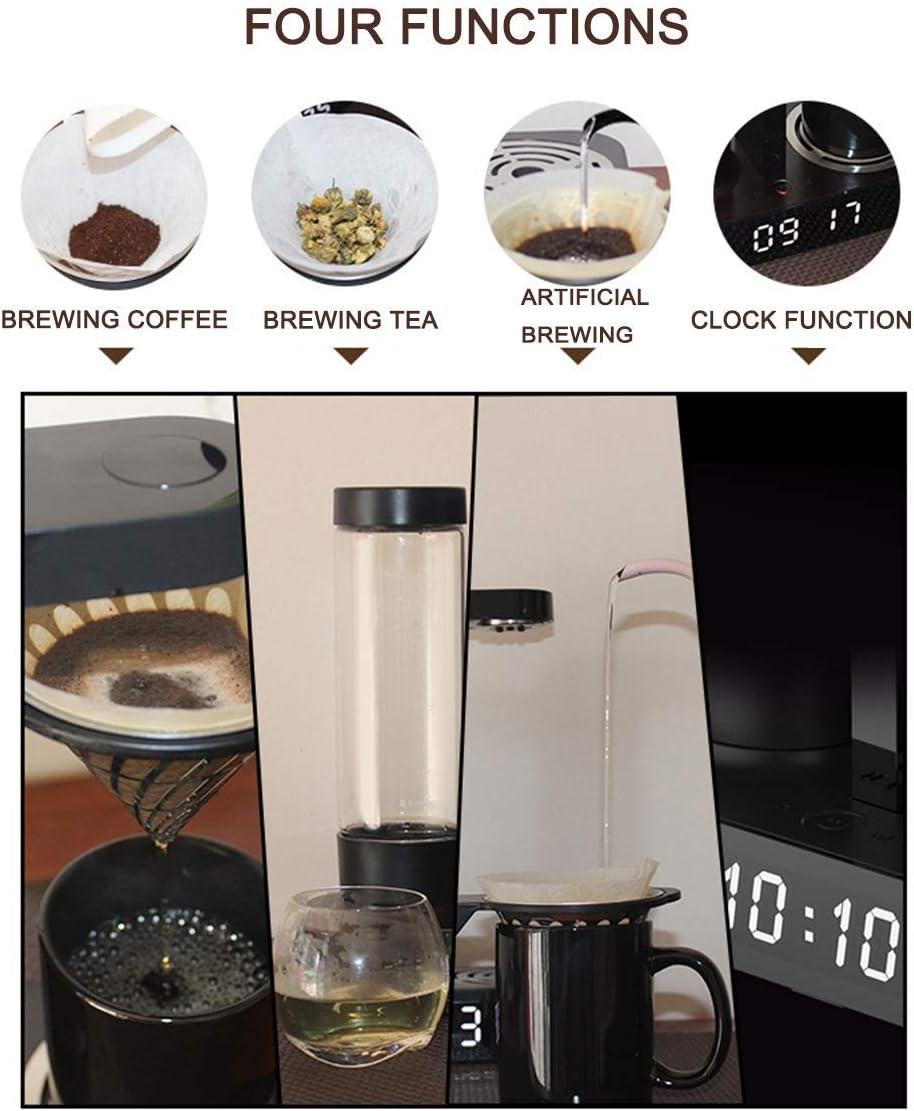 FOUR FUNCTIONS

09 17

BREWING COFFEE

BREWING TEA

ARTIFICIAL BREWING

CLOCK FUNCTION

3

10:10