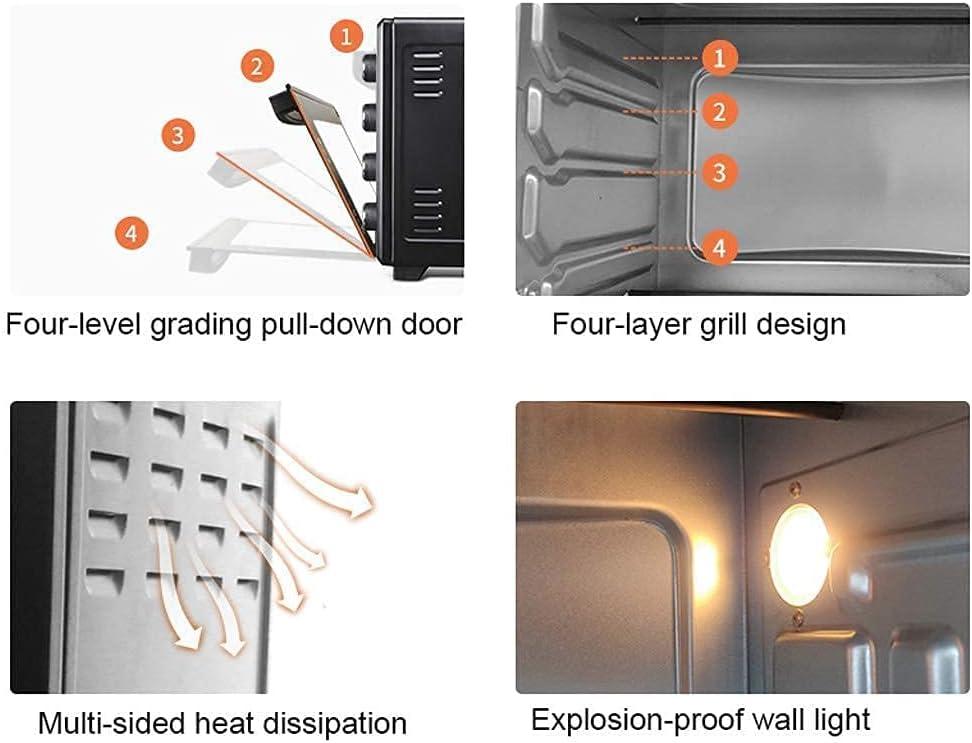 1
2
3
4
Four-level grading pull-down door

1
2
3
4
Four-layer grill design

Multi-sided heat dissipation

Explosion-proof wall light