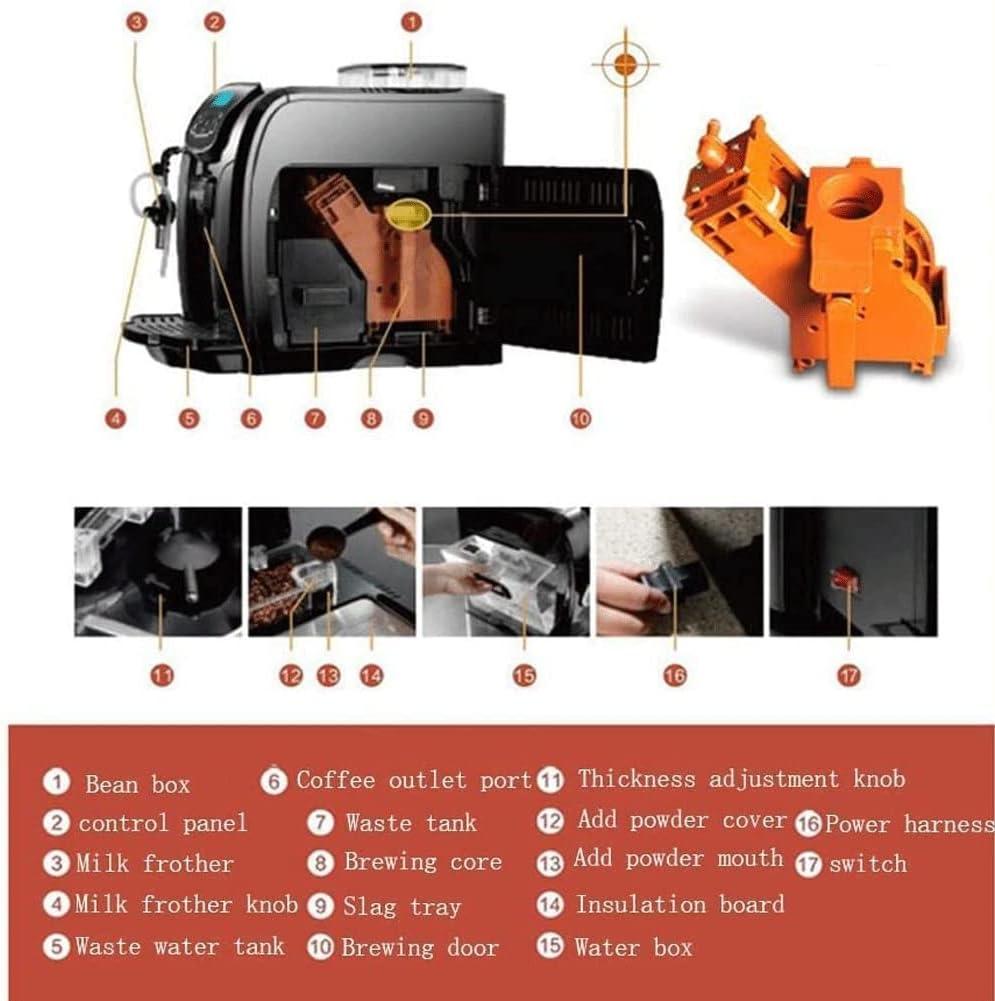 3 2 1

4 5 6 7 8 9 10

11 12 13 14 15 16 17

1 Bean box
2 control panel
3 Milk frother
4 Milk frother knob
5 Waste water tank

6 Coffee outlet port
7 Waste tank
8 Brewing core
9 Slag tray
10 Brewing door

11 Thickness adjustment knob
12 Add powder cover
13 Add powder mouth
14 Insulation board
15 Water box

16 Power harness
17 switch