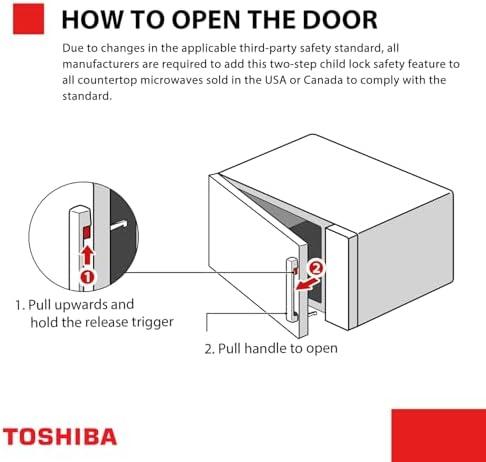 HOW TO OPEN THE DOOR

Due to changes in the applicable third-party safety standard, all manufacturers are required to add this two-step child lock safety feature to all countertop microwaves sold in the USA or Canada to comply with the standard.

1

2

1. Pull upwards and hold the release trigger

2. Pull handle to open

TOSHIBA